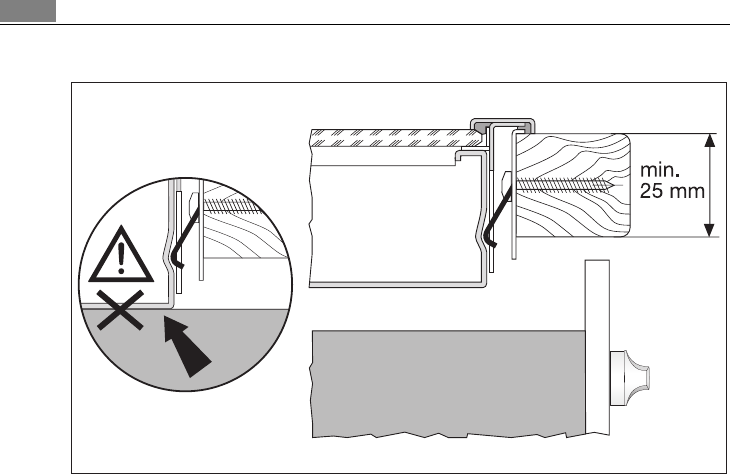 min.
25 mm