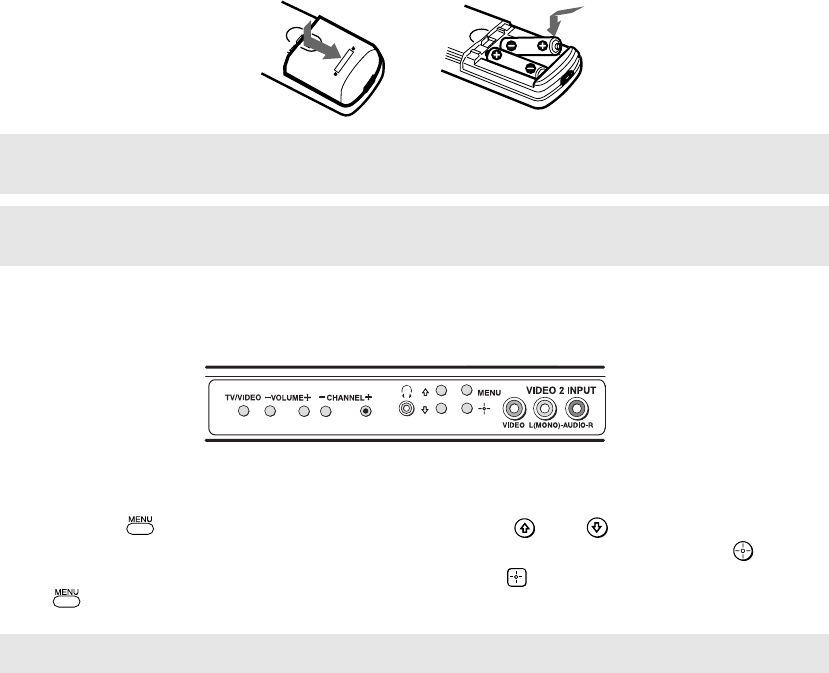 TV/VIDEO −VOLUME+ −CHANNEL+

MENU

VIDEO 2 INPUT

VIDEO L(MONO)-AUDIO-R

MENU

MENU