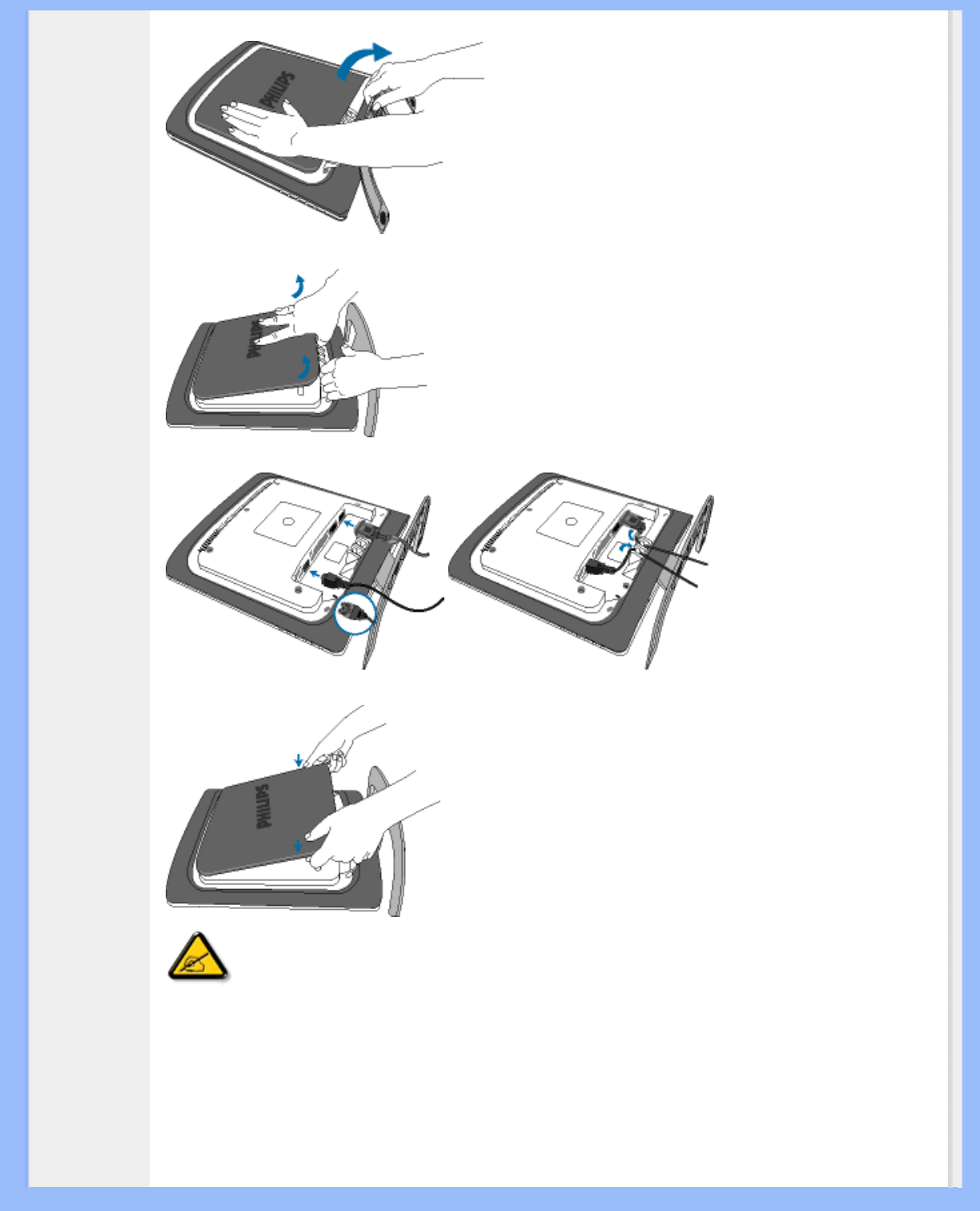 PHILIPS

PHILIPS

PHILIPS