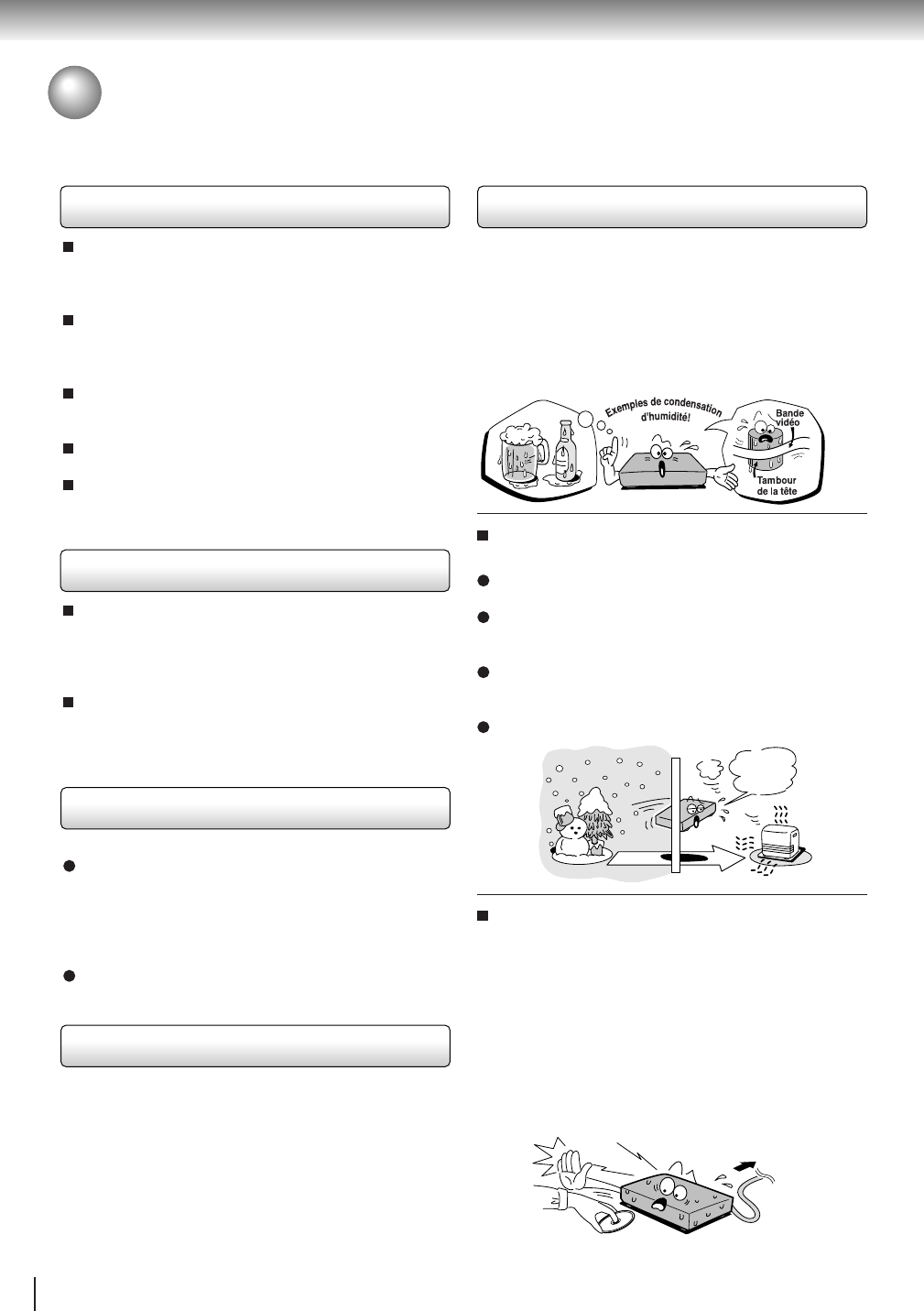 Exemples de condensation d'humidité!

Bande vidéo

Tambour de la tête