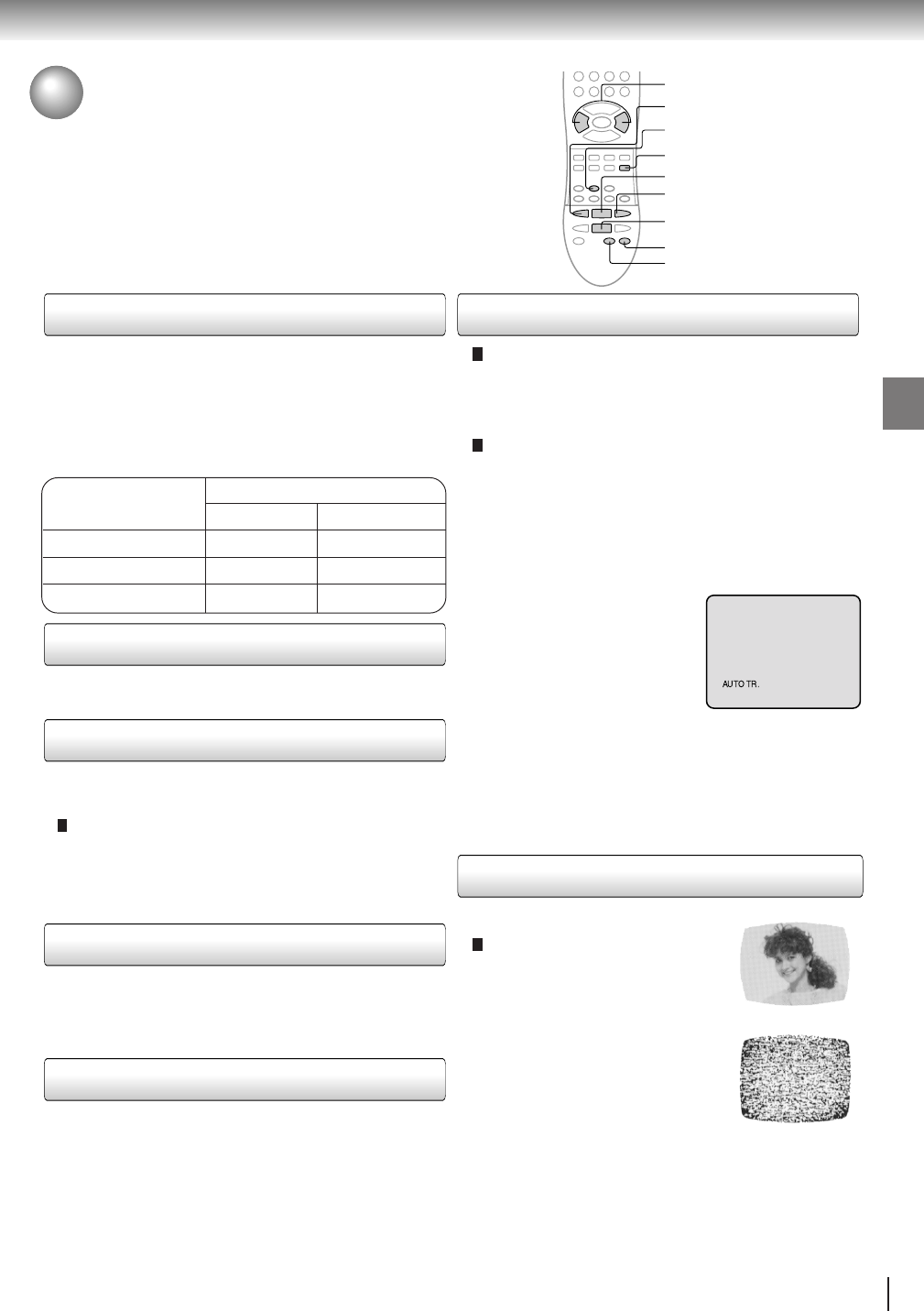 AUTO TR.