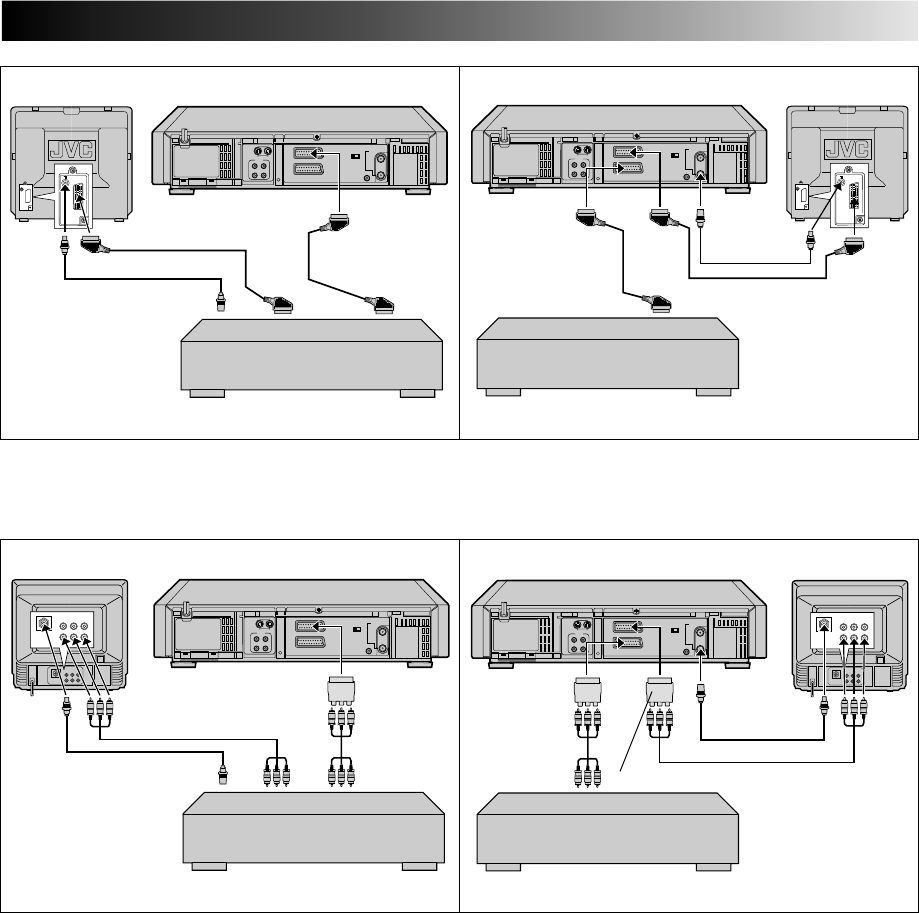 JVC

JVC