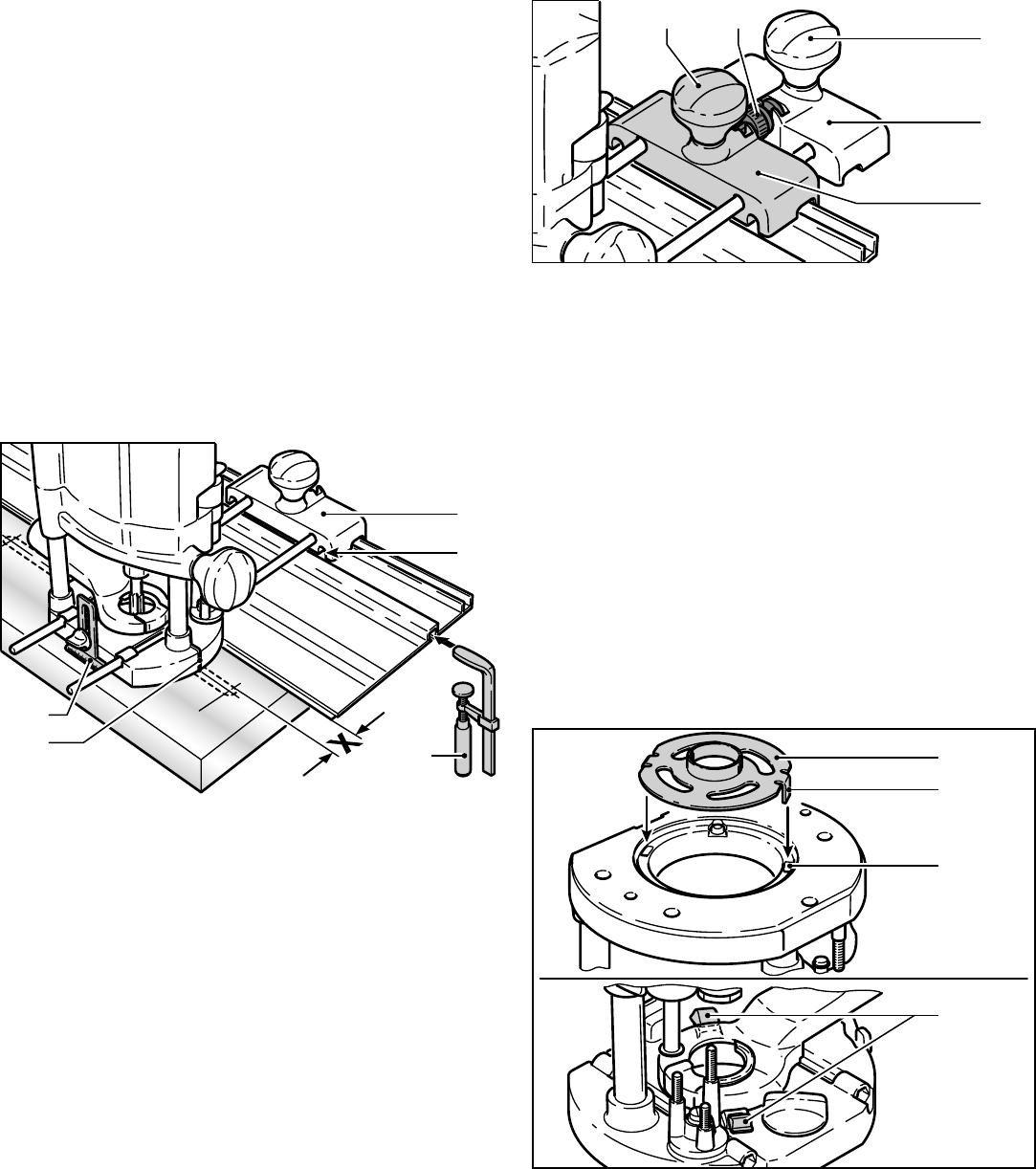 X