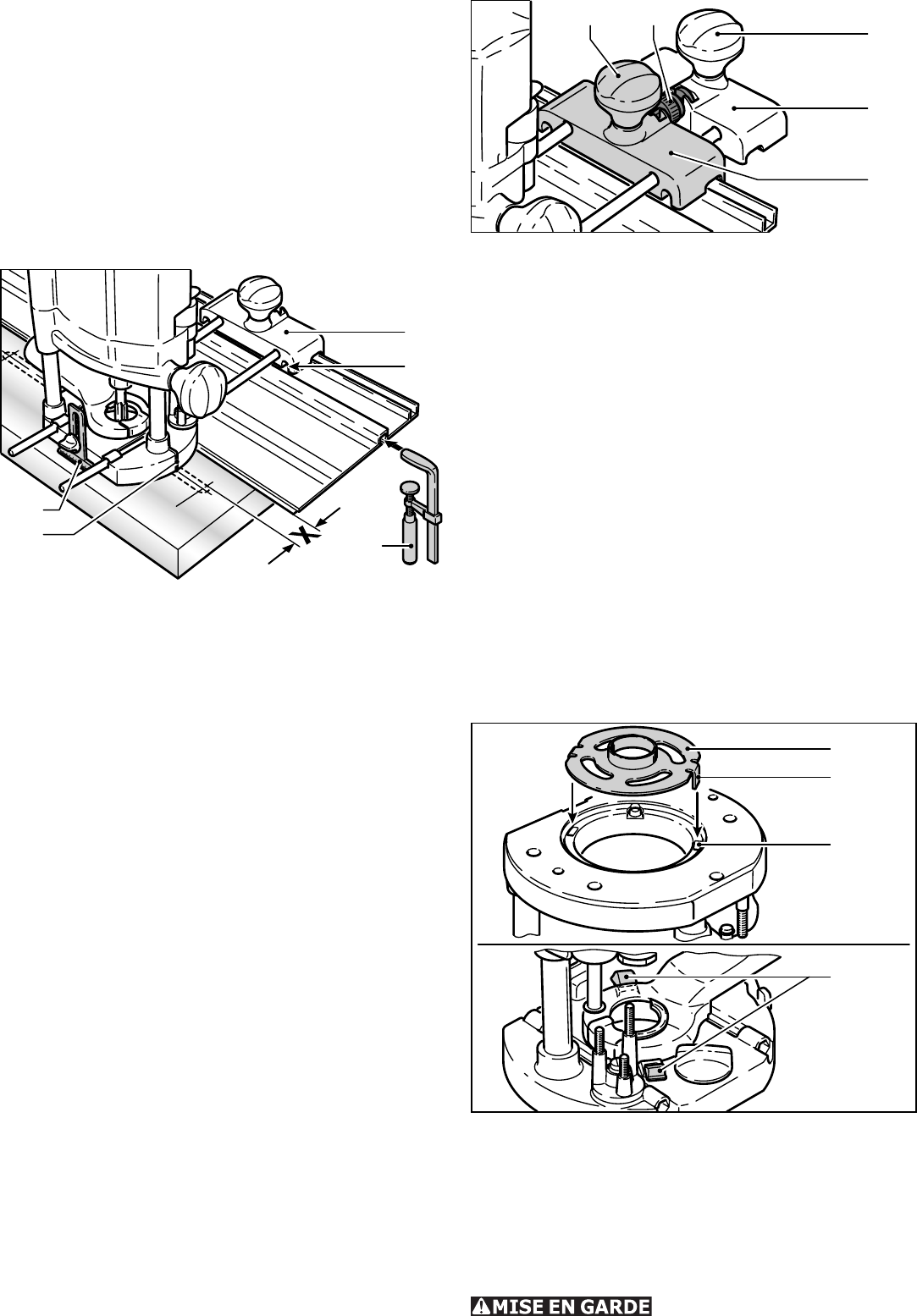 X

MISE EN GARDE