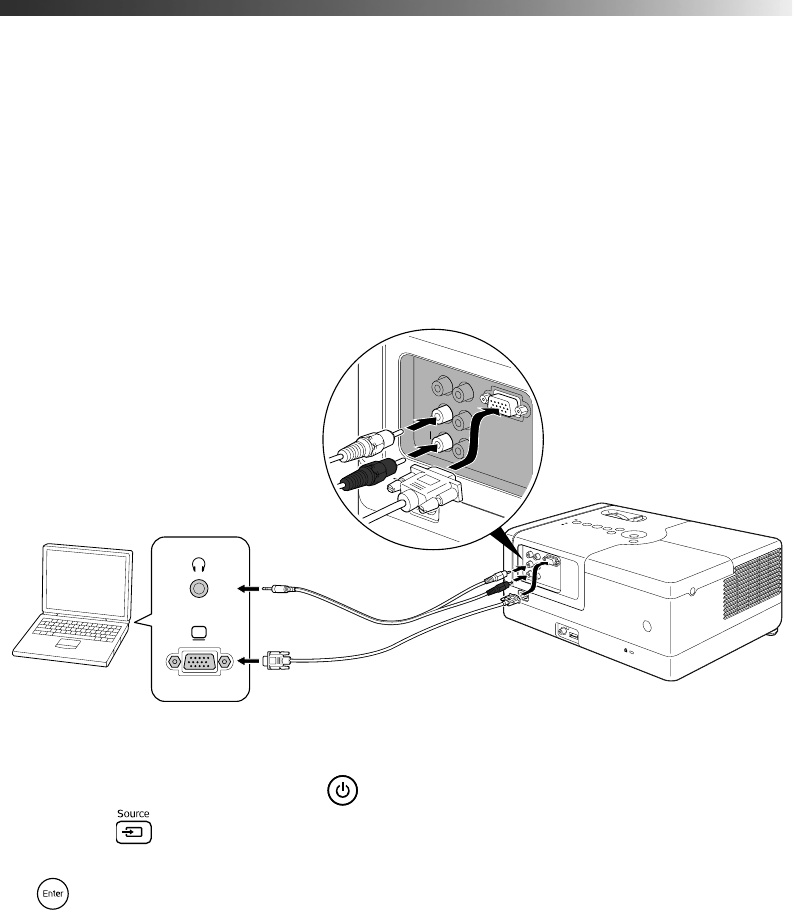 Source

Enter