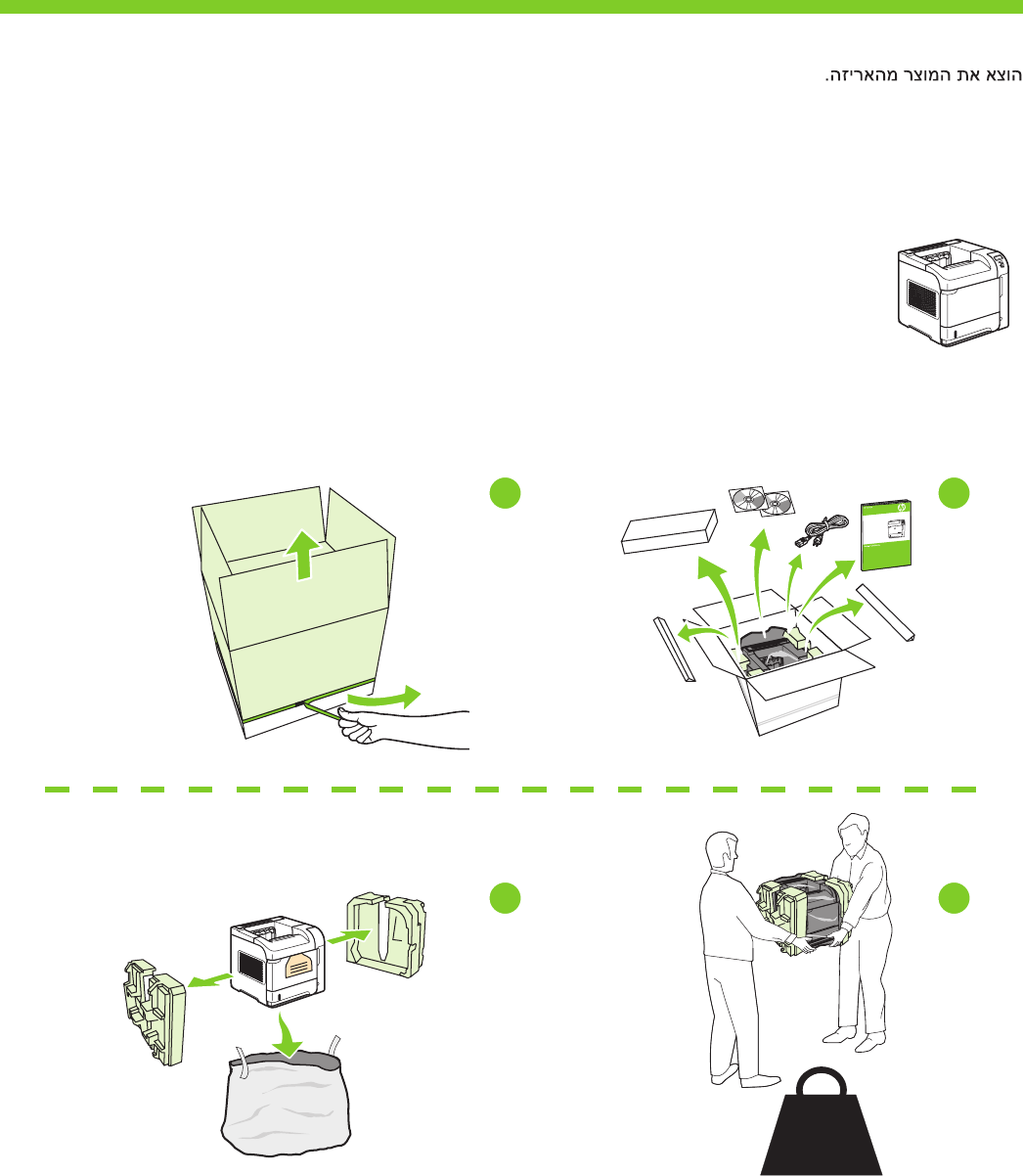 הוצא את המוצר מהאריזה.