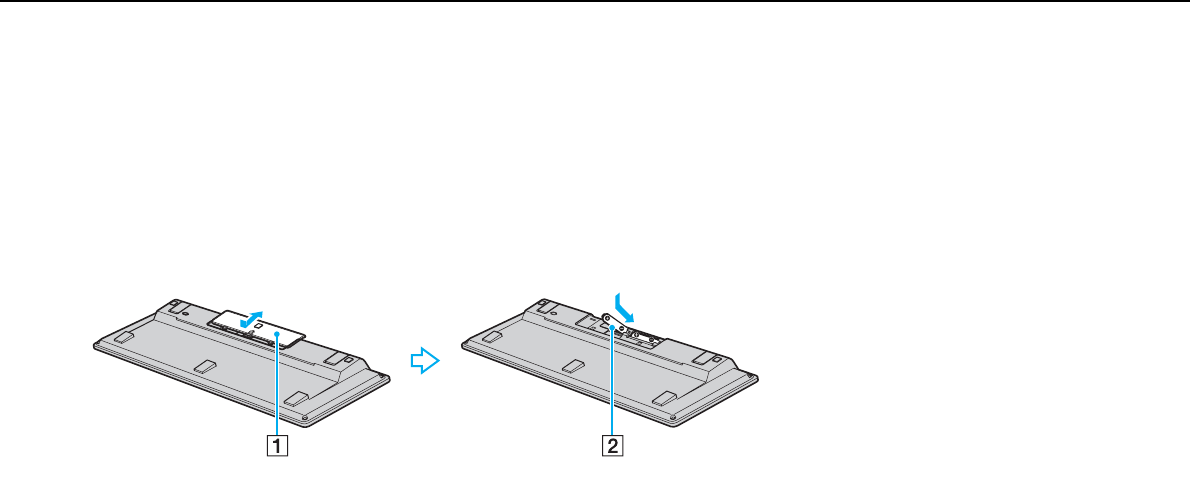 1

2