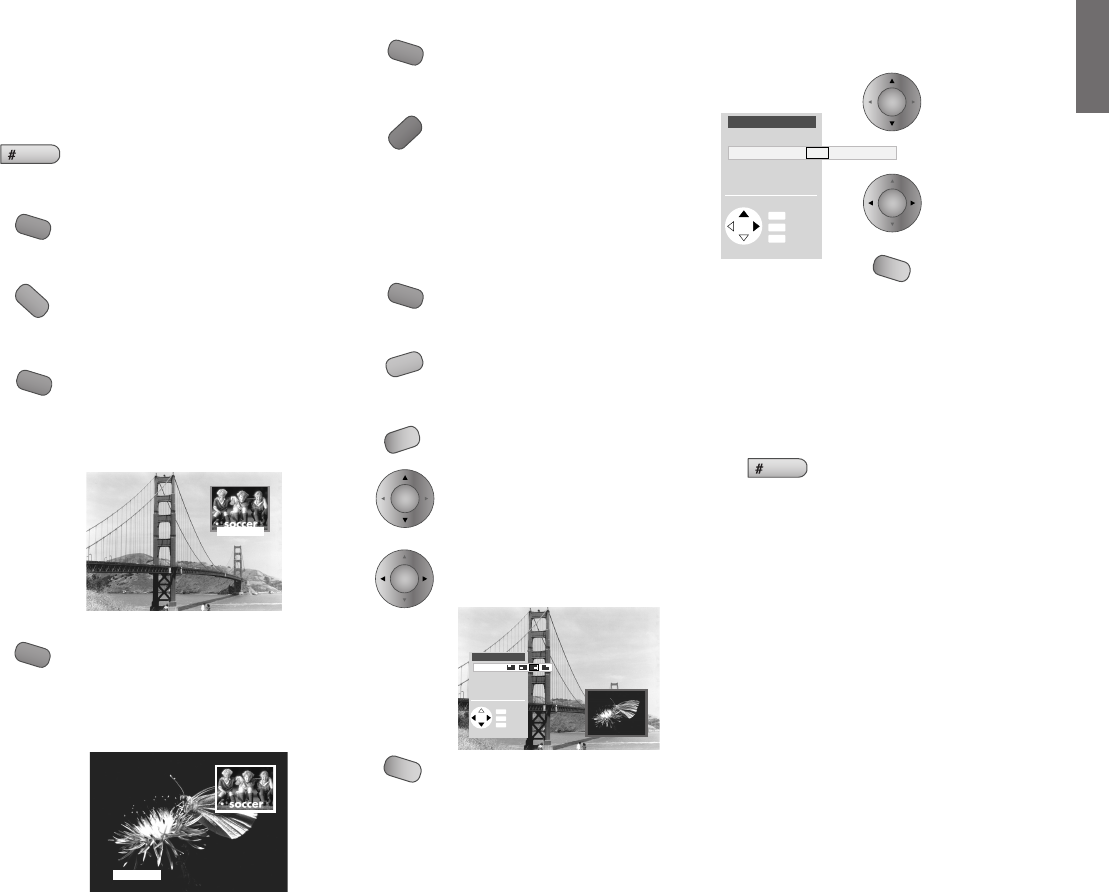 #

soccer

soccer

#