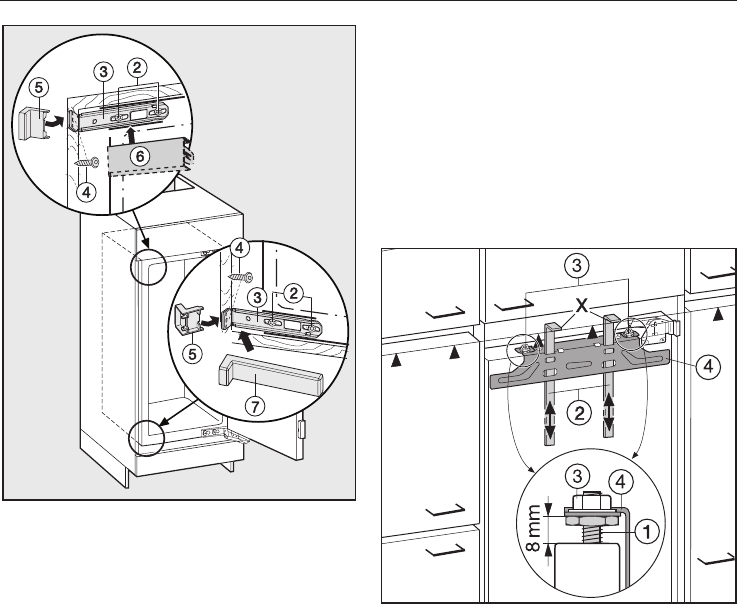 5
3
2
6
4
4
3
2
5
7
3
X
4
2
3
4
8 mm
1