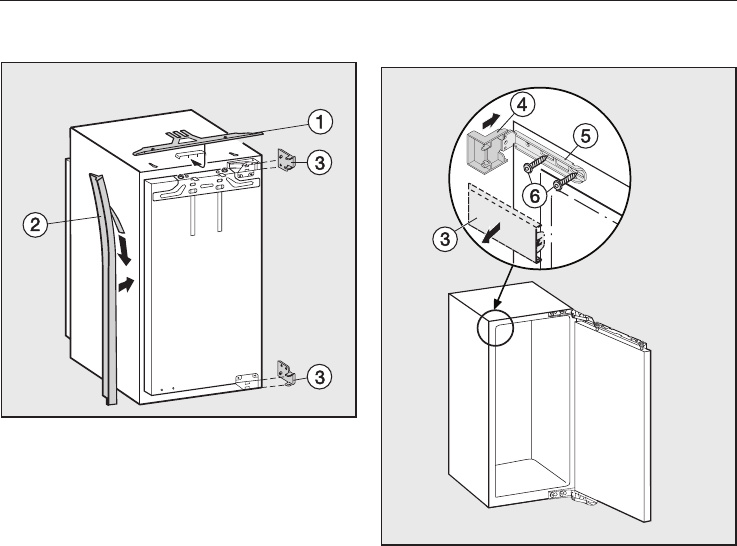 1
3
2
3
4
5
6
3