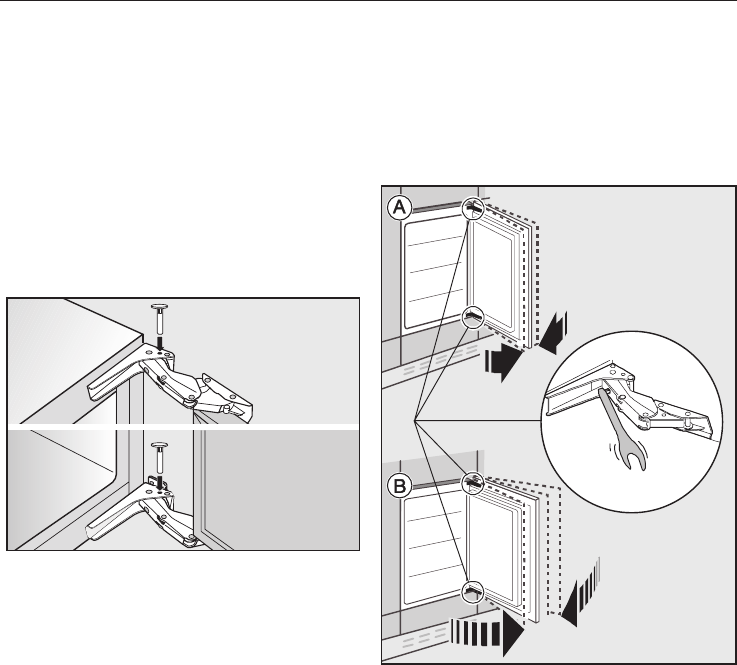 A

B