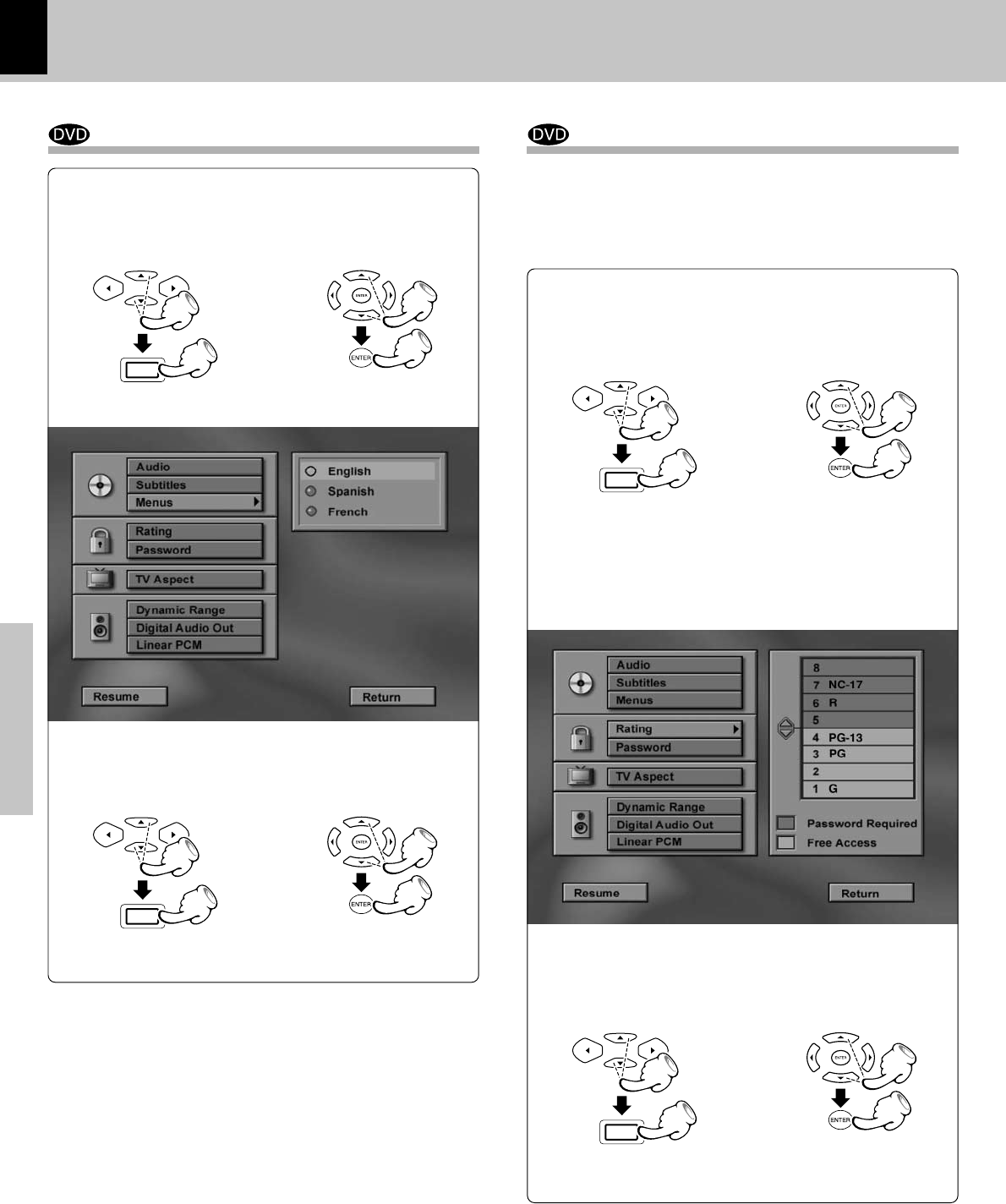 DVD

ENTER

ENTER

Audio
Subtitles
Menus
Rating
Password
TV Aspect
Dynamic Range
Digital Audio Out
Linear PCM

English
Spanish
French

Resume
Return

ENTER

ENTER

DVD

ENTER

ENTER

Audio
Subtitles
Menus
Rating
Password
TV Aspect
Dynamic Range
Digital Audio Out
Linear PCM

8
7 NC-17
6 R
5
4 PG-13
3 PG
2
1 G

Password Required
Free Access

Resume
Return

ENTER

ENTER