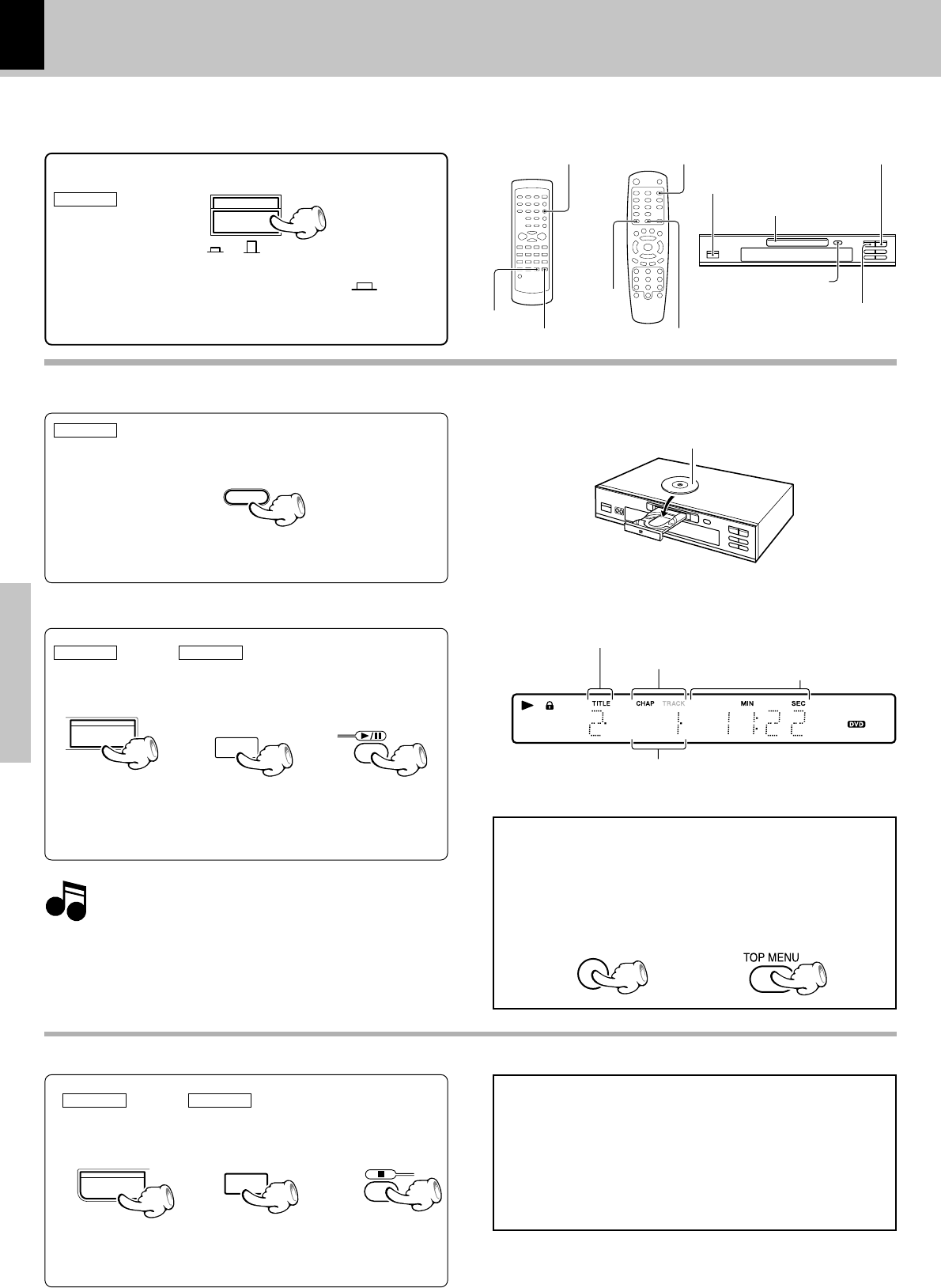 TITLE CHAP TRACK MIN SEC

2 1 11:22

DVD

TOP MENU