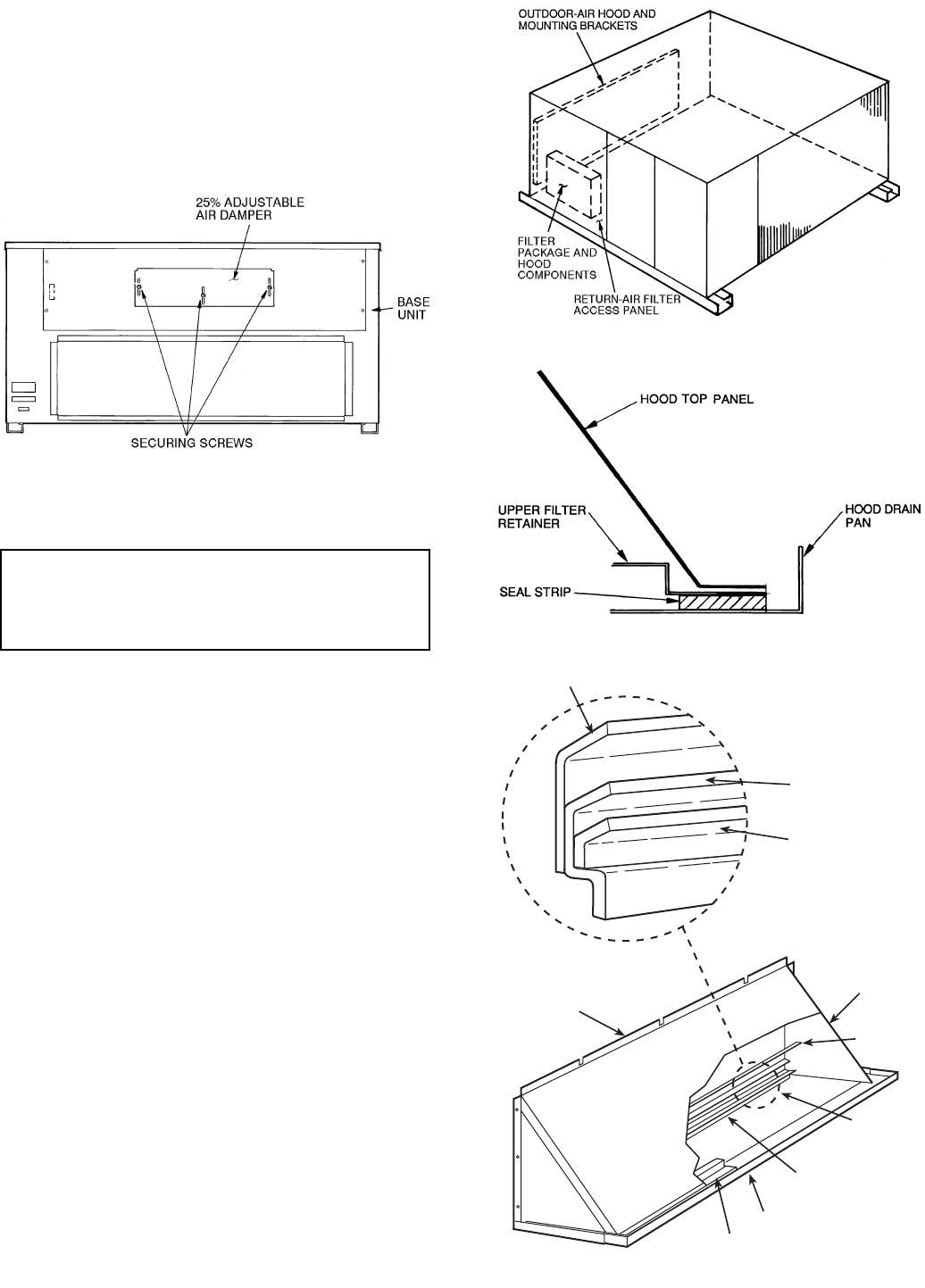 25% ADJUSTABLE AIR DAMPER

BASE UNIT

SECURING SCREWS

OUTDOOR-AIR HOOD AND MOUNTING BRACKETS

FILTER PACKAGE AND HOOD COMPONENTS

RETURN-AIR FILTER ACCESS PANEL

HOOD TOP PANEL

UPPER FILTER RETAINER

HOOD DRAIN PAN

SEAL STRIP