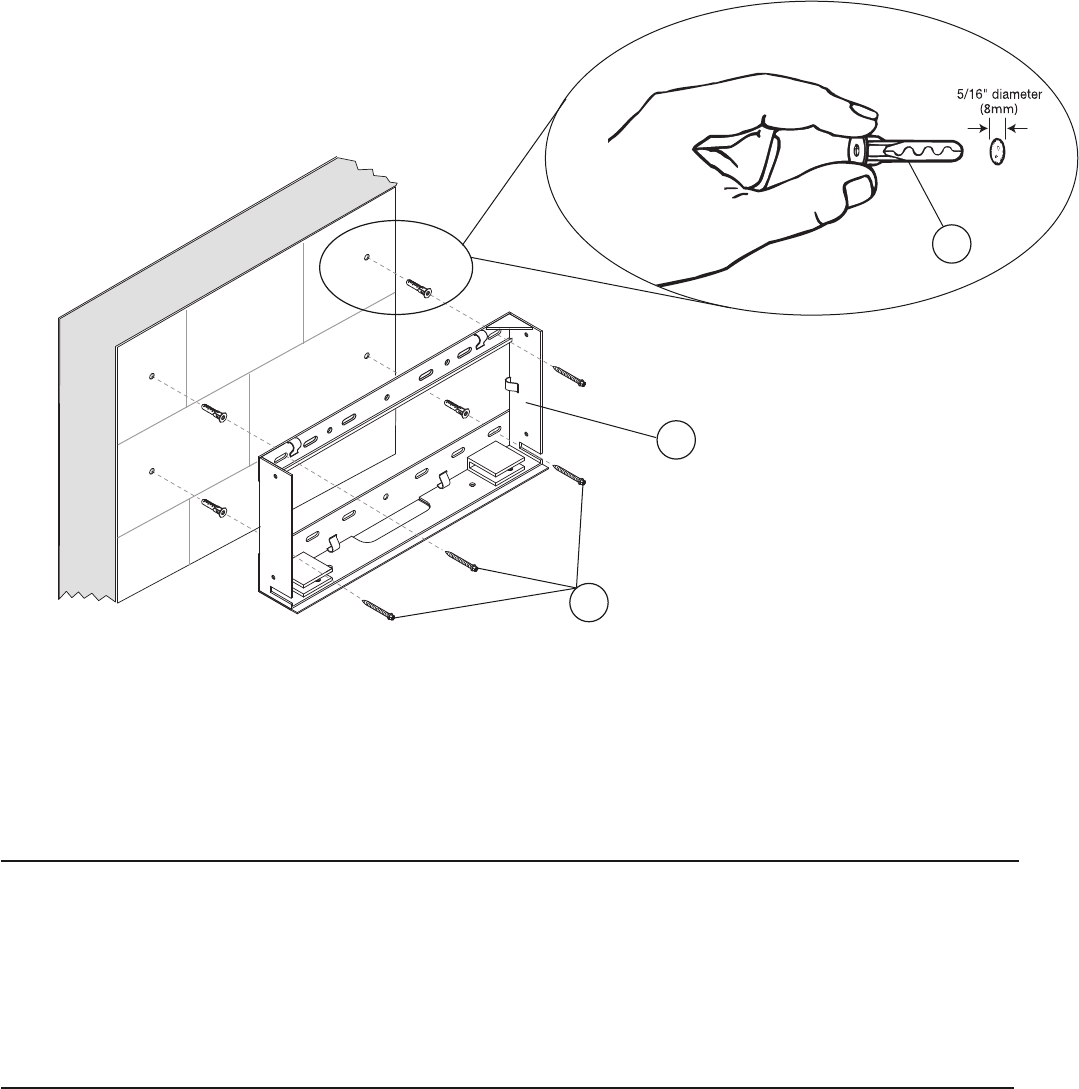 5/16" diameter (8mm)