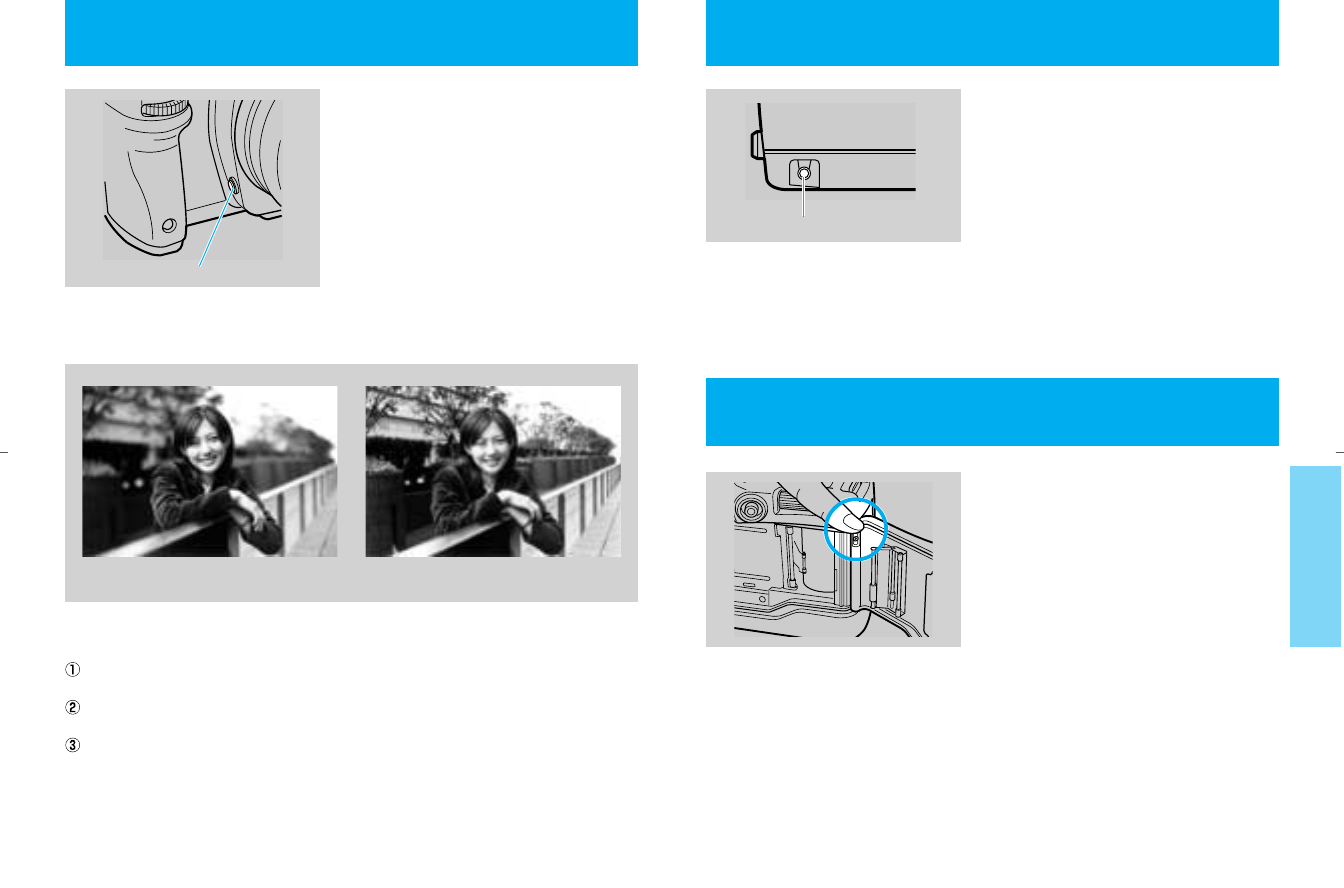 ①

②

③