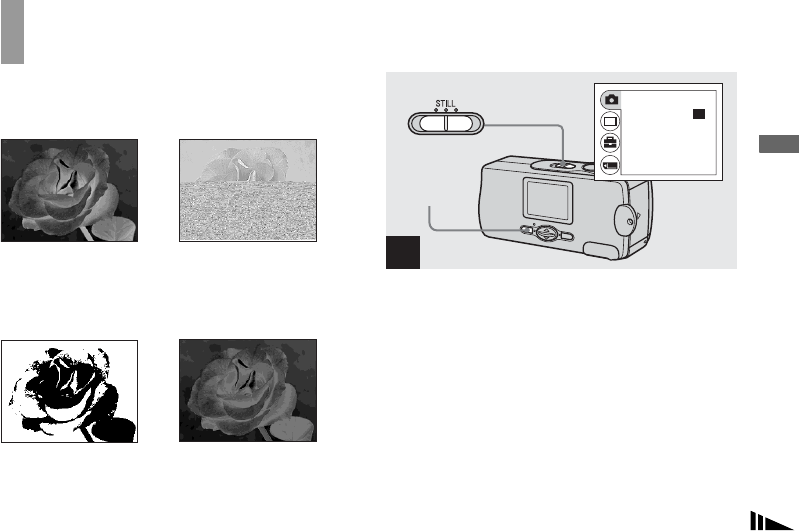 STILL