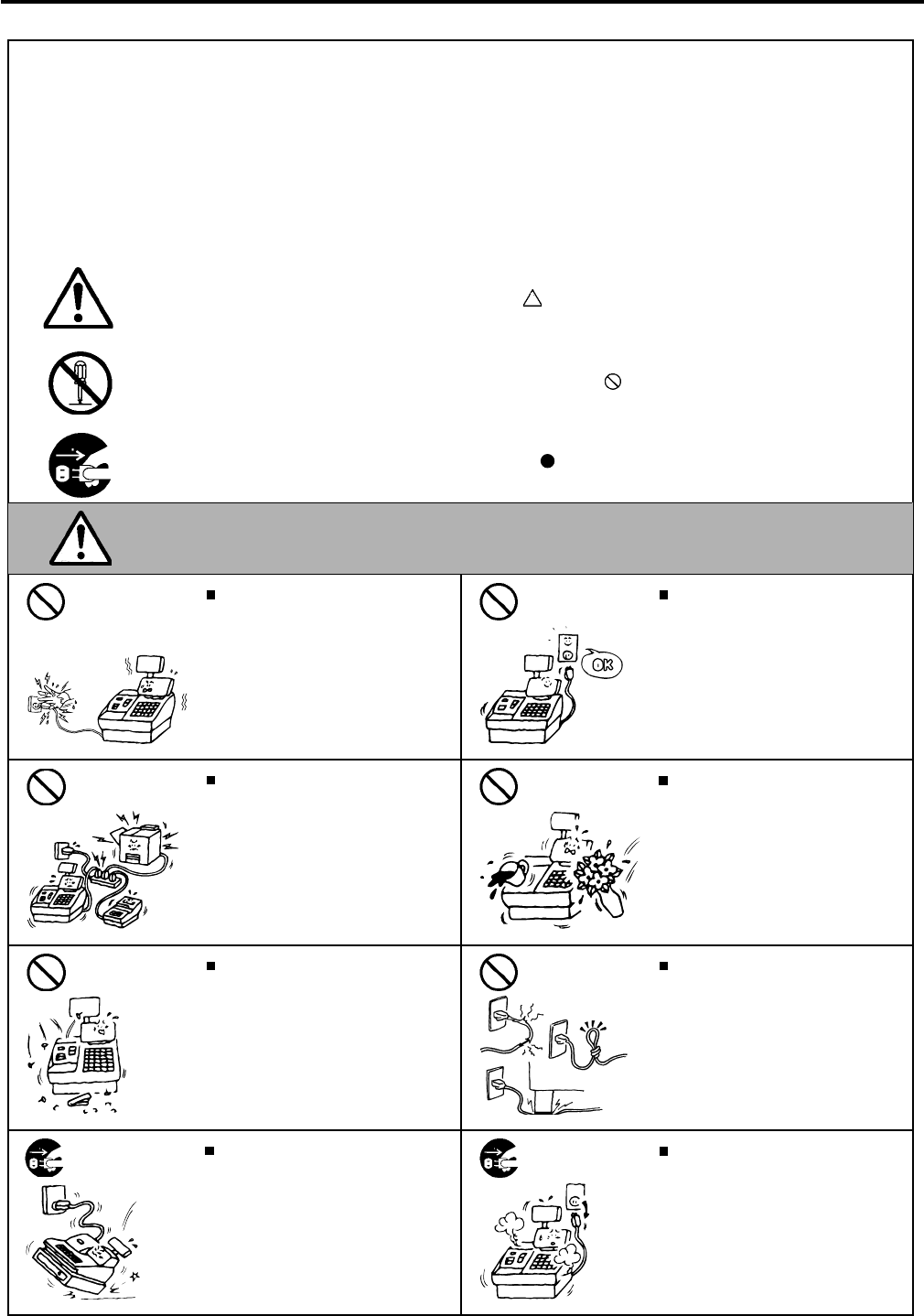 OK