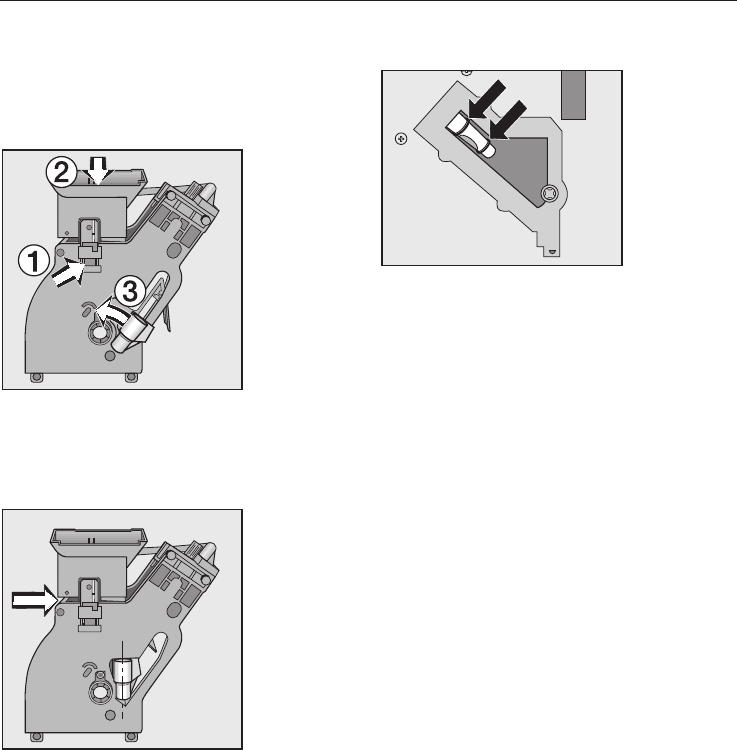 2

1

3