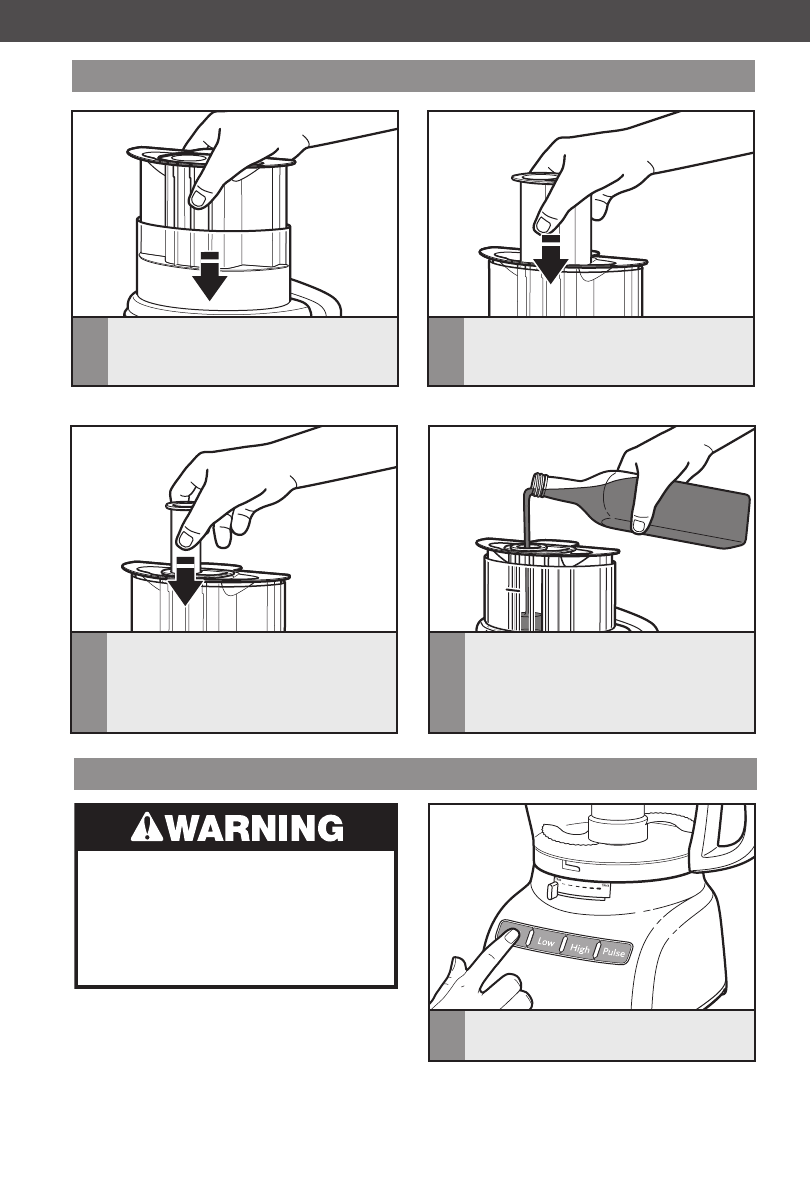 WARNING

Low High Pulse