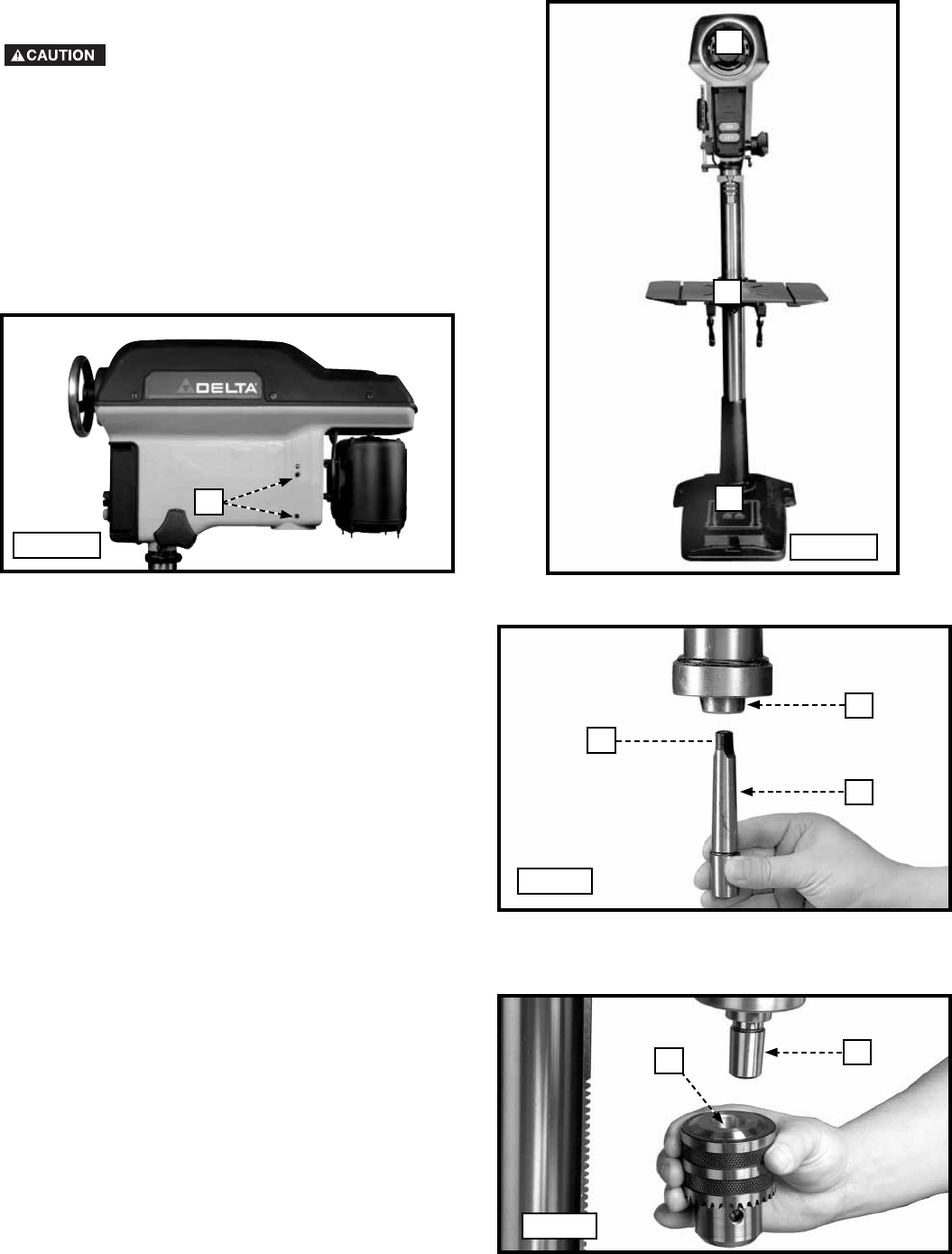 CAUTION

DELTA