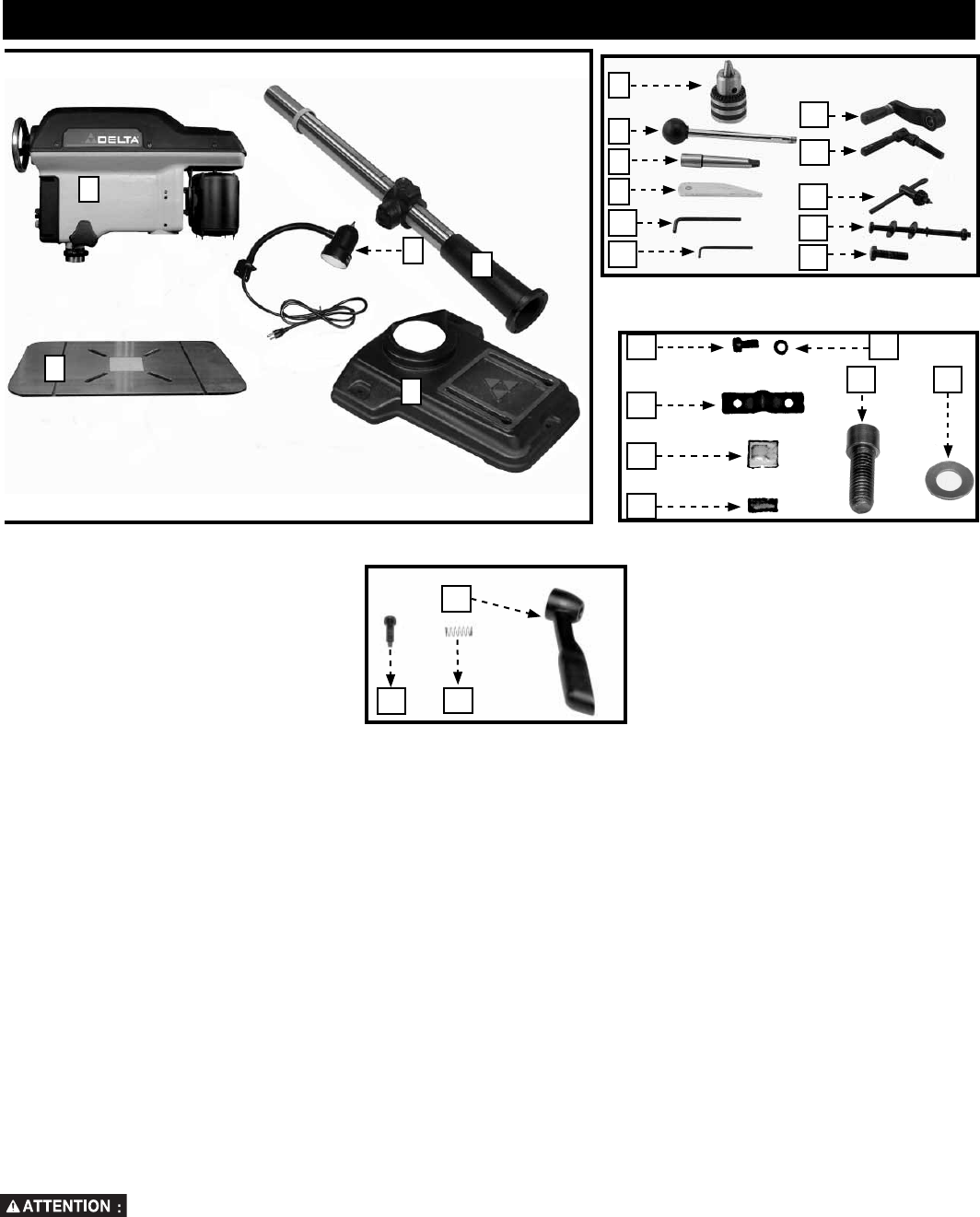 DELTA

ATTENTION :