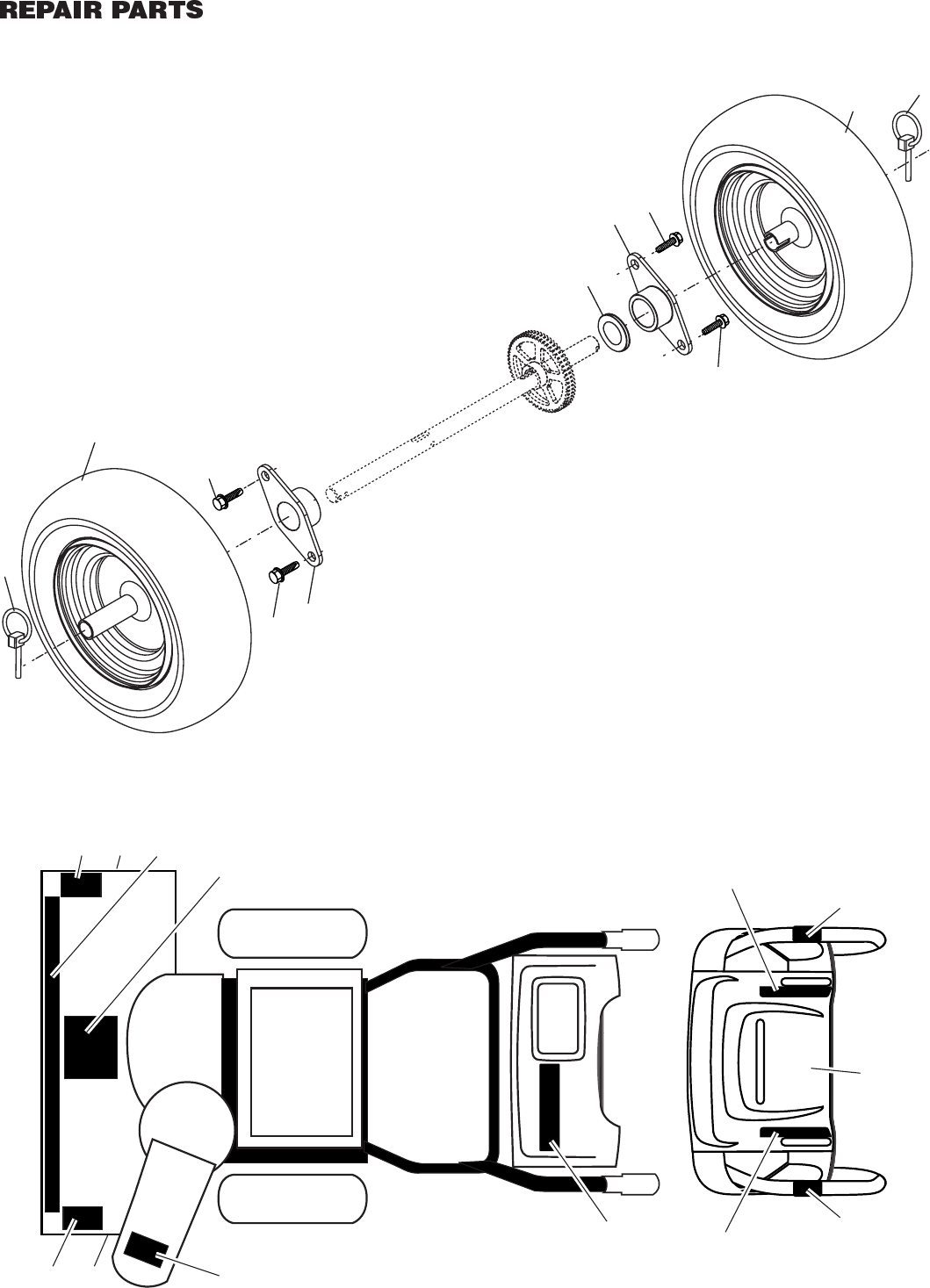 REPAIR PARTS