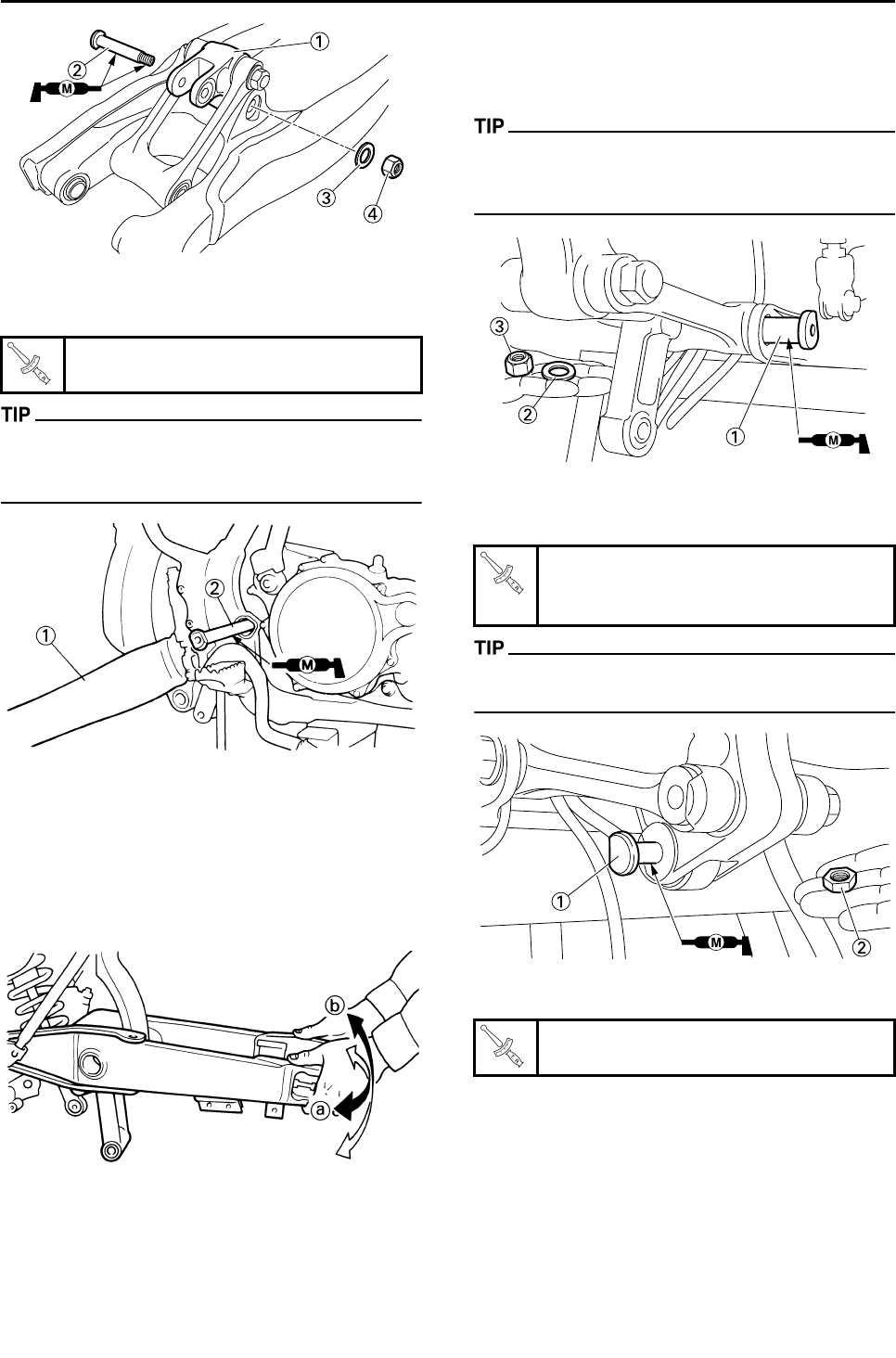 1
2
M
3
4

TIP

1
2
M

b
a

TIP

3
2
1
M

TIP

1
M
2