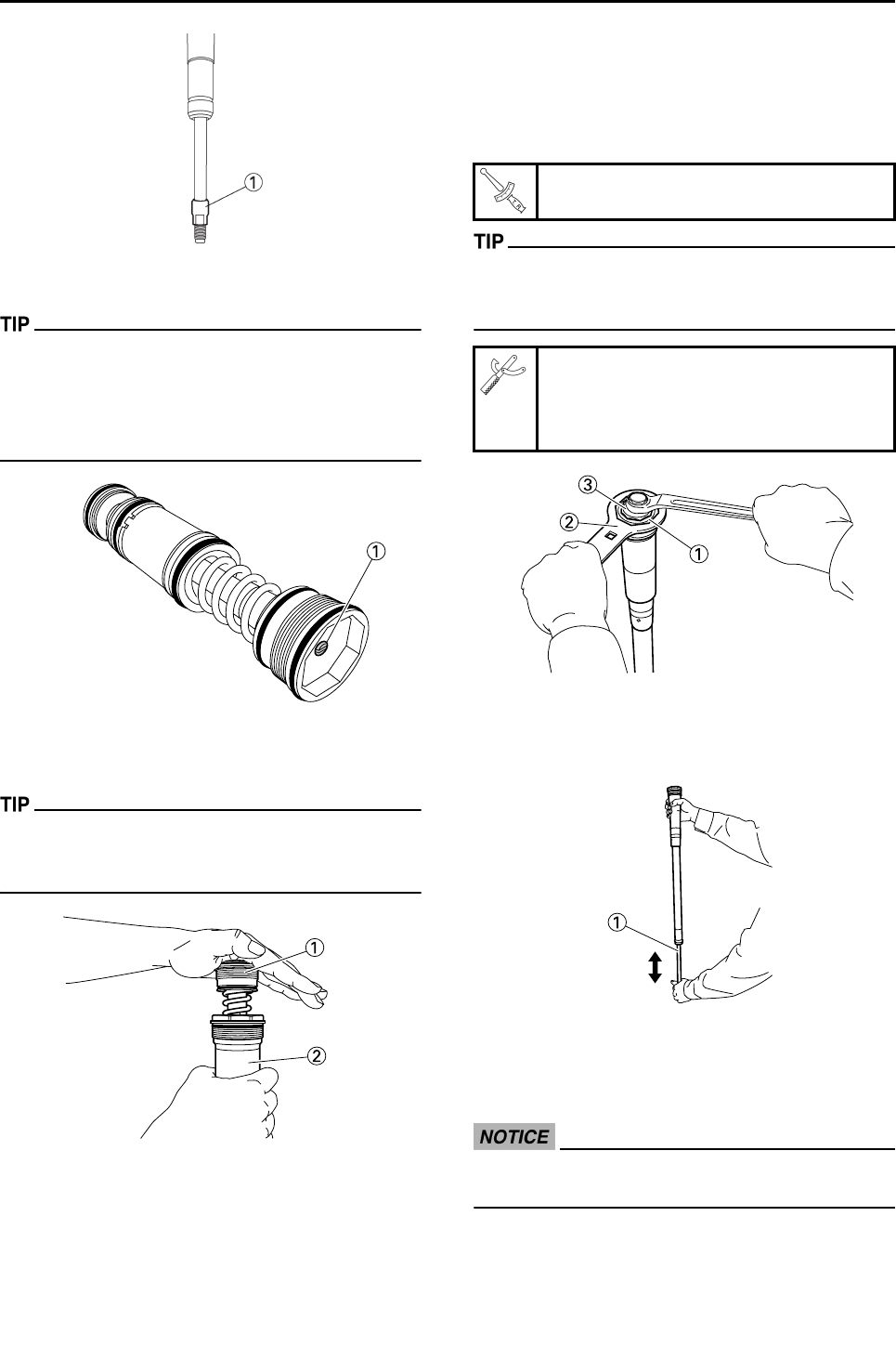 1

TIP

1

TIP

1

2

TIP

3

2

1

1

NOTICE