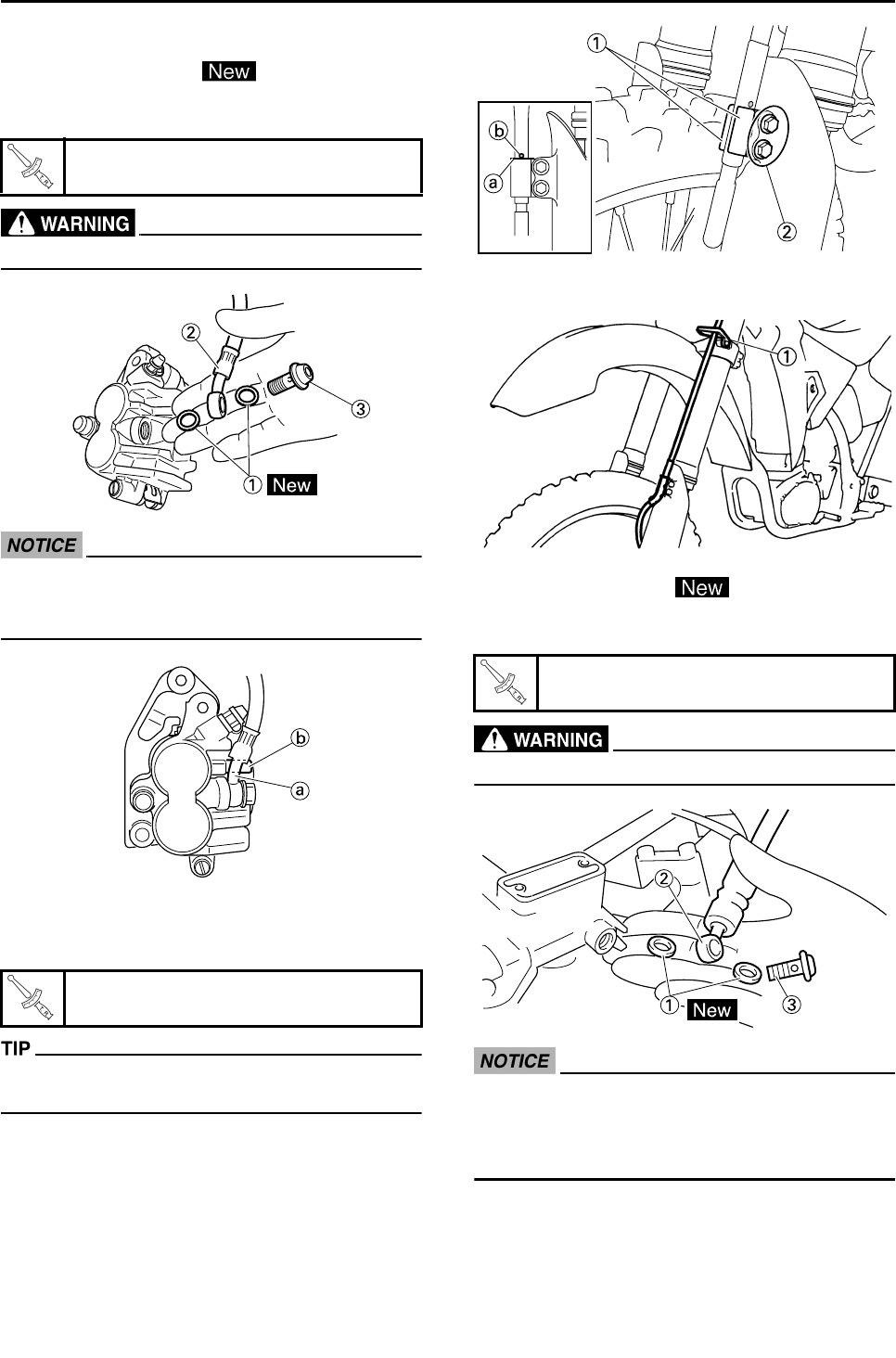 New

WARNING

2
3
1 New

NOTICE

b
a

TIP

1
b
a
2

1

New

WARNING

2
1 New
3

NOTICE