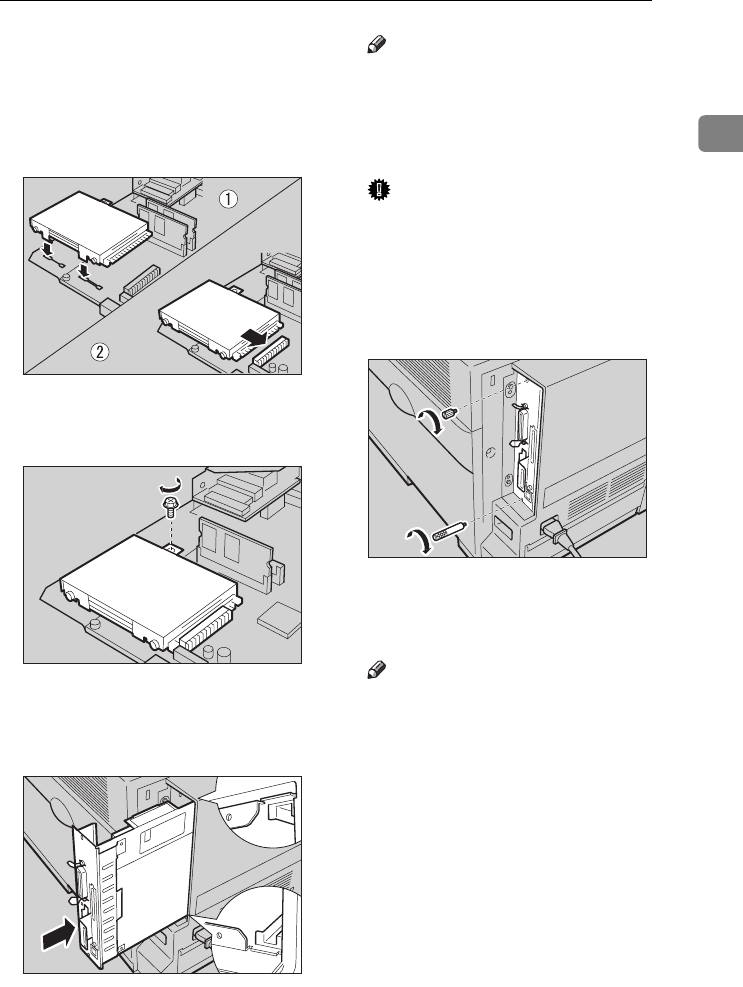 ①

②