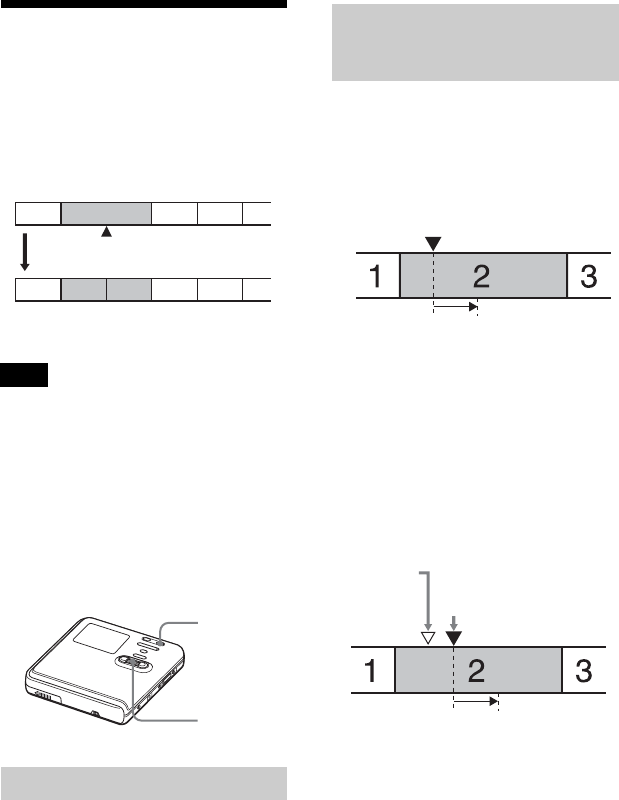 1

2

3

1

2

3