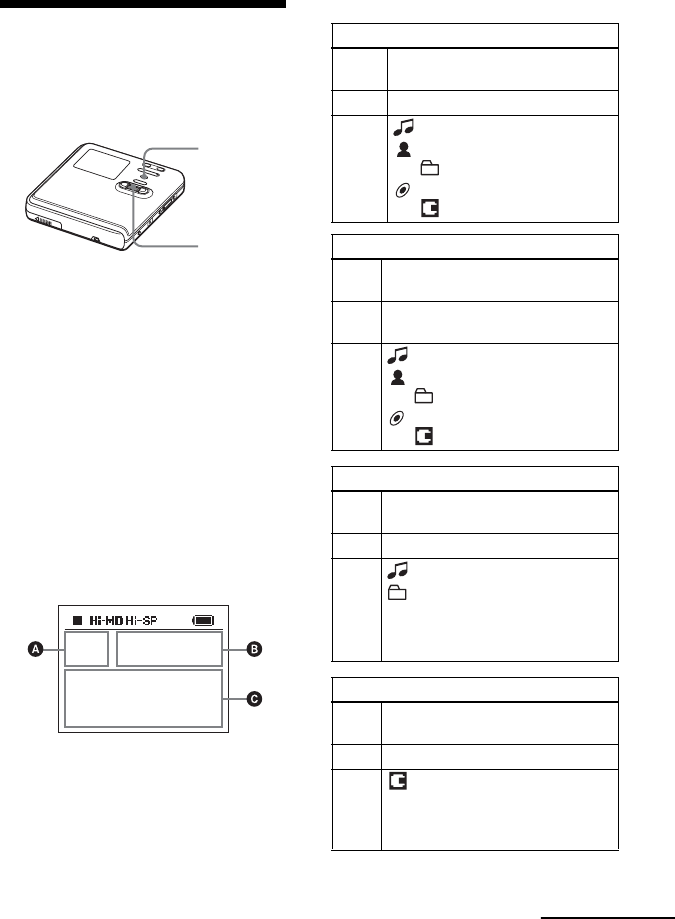 Hi-MD Hi-SP

A

B

C