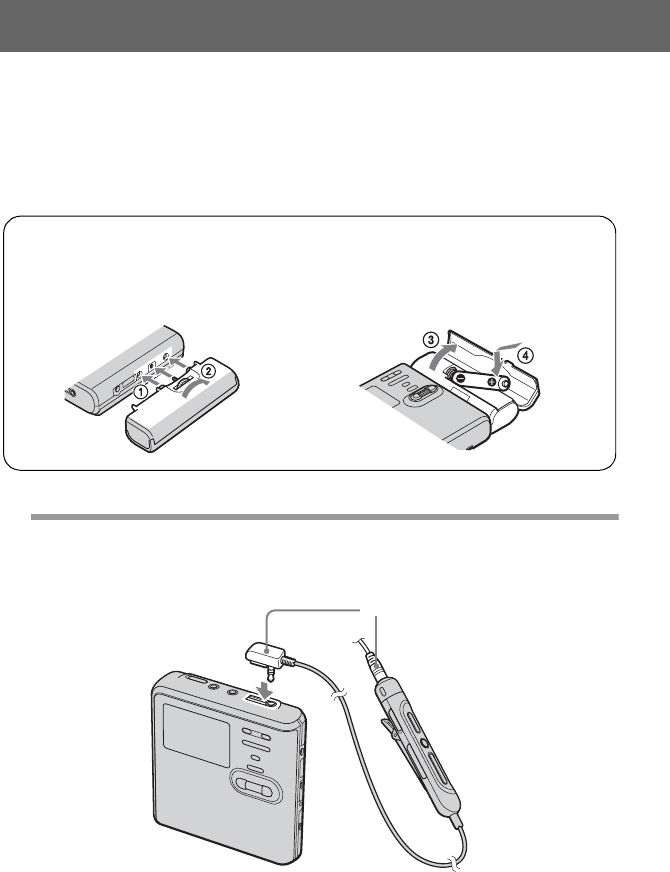 ①

②

③

④