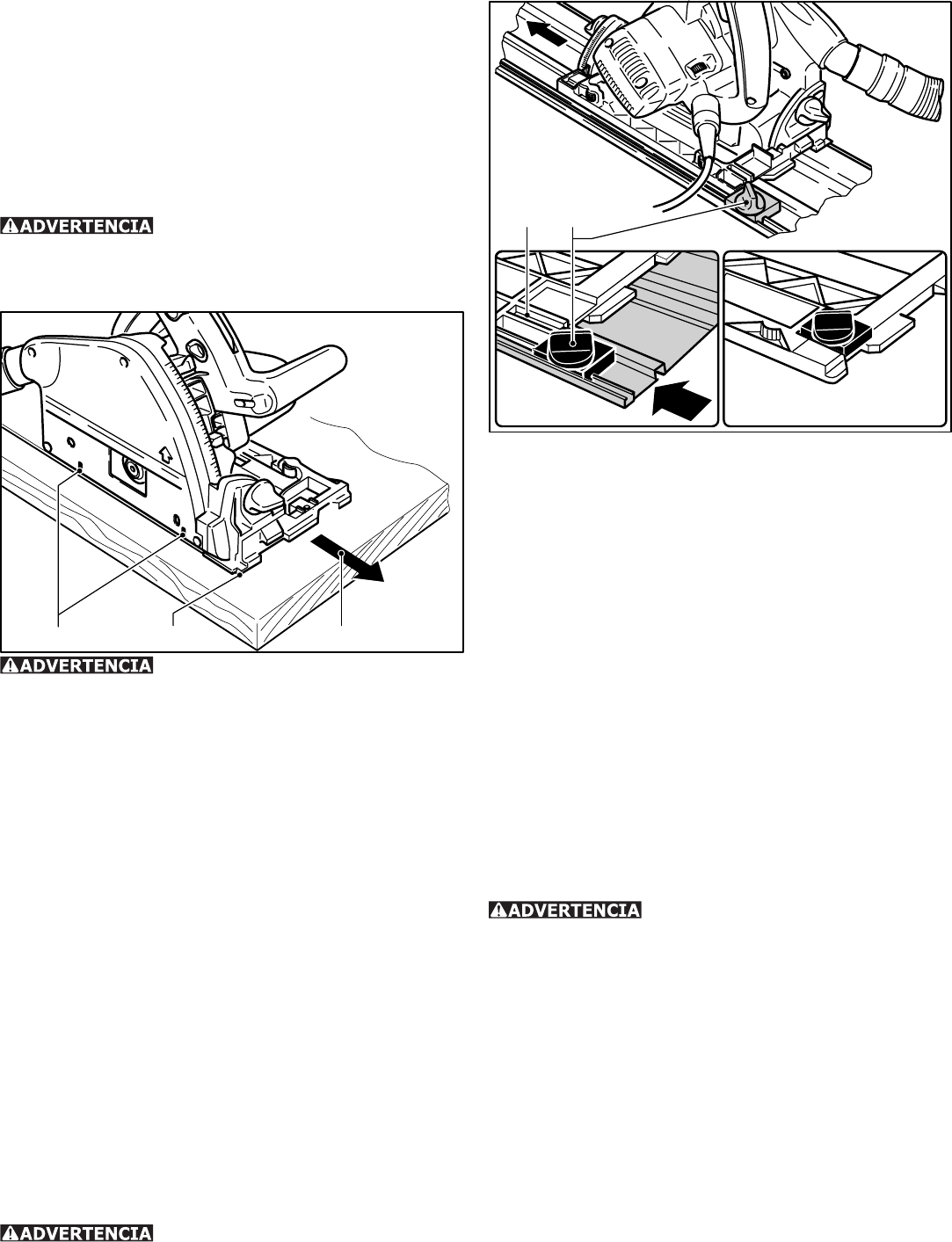 ADVERTENCIA

ADVERTENCIA

ADVERTENCIA

ADVERTENCIA