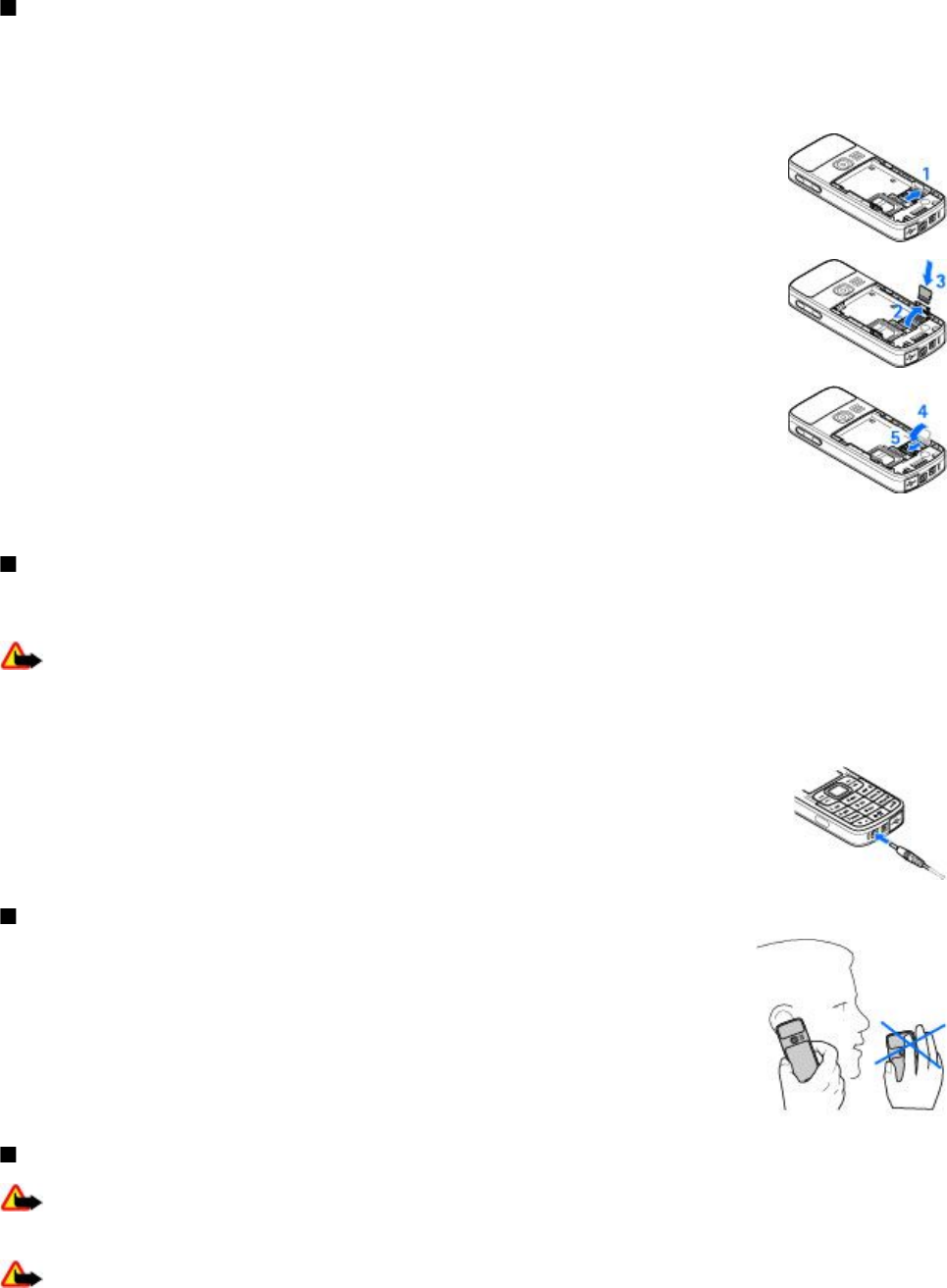 1

3

2

4

5