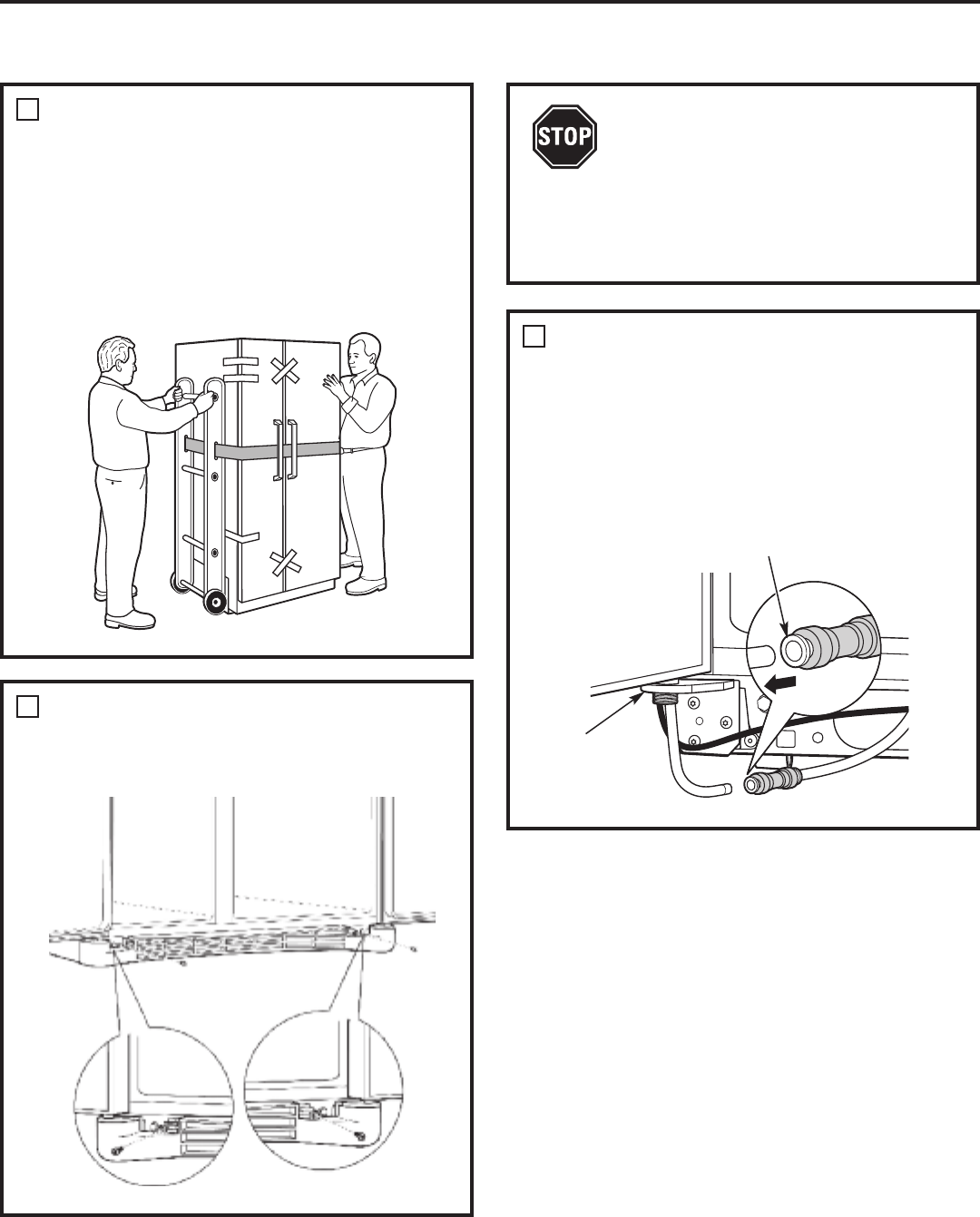 STOP