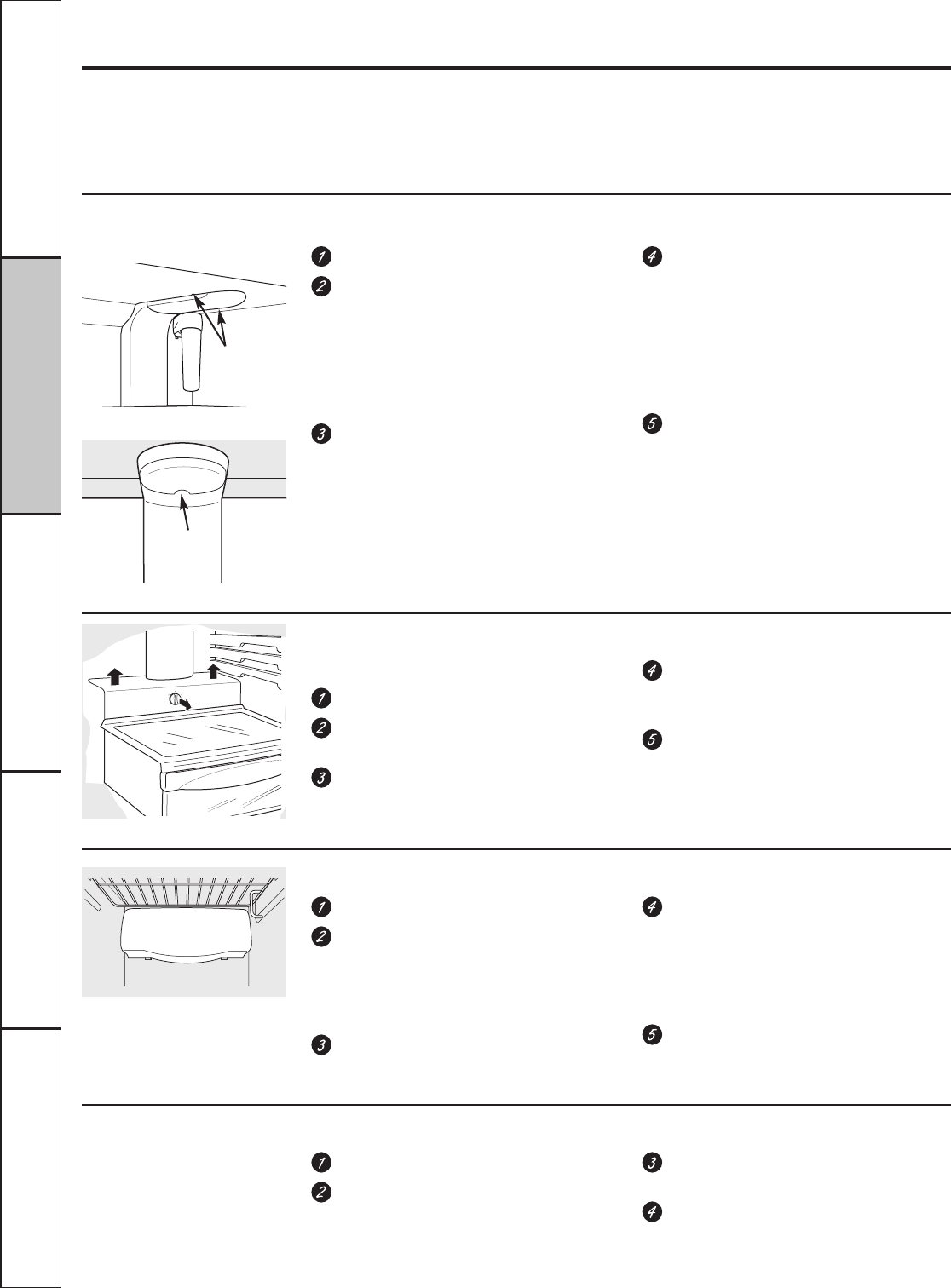 1

2

3

4

5

1

2

3

4

5

1

2

3

4

5

1

2

3

4