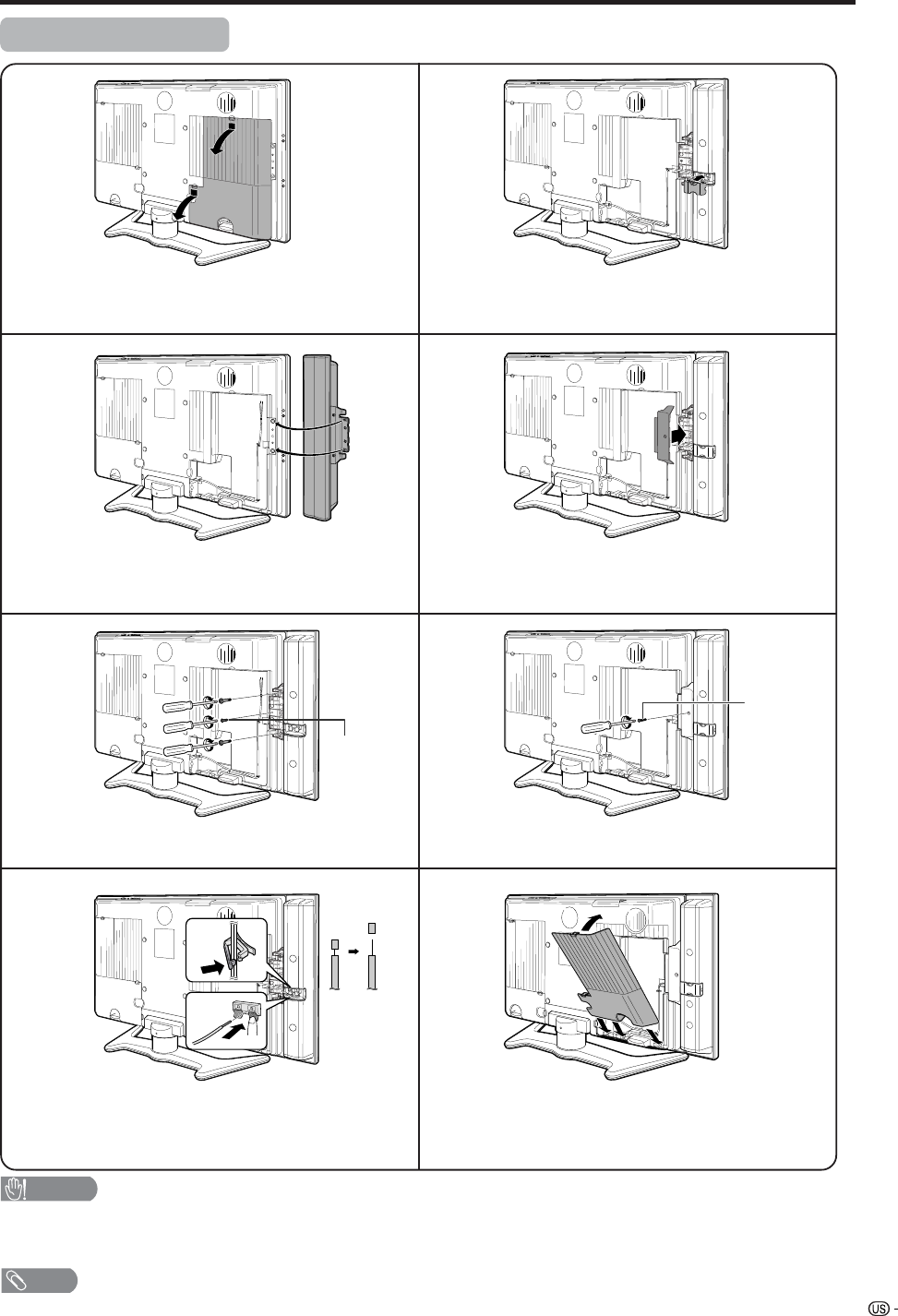 US -