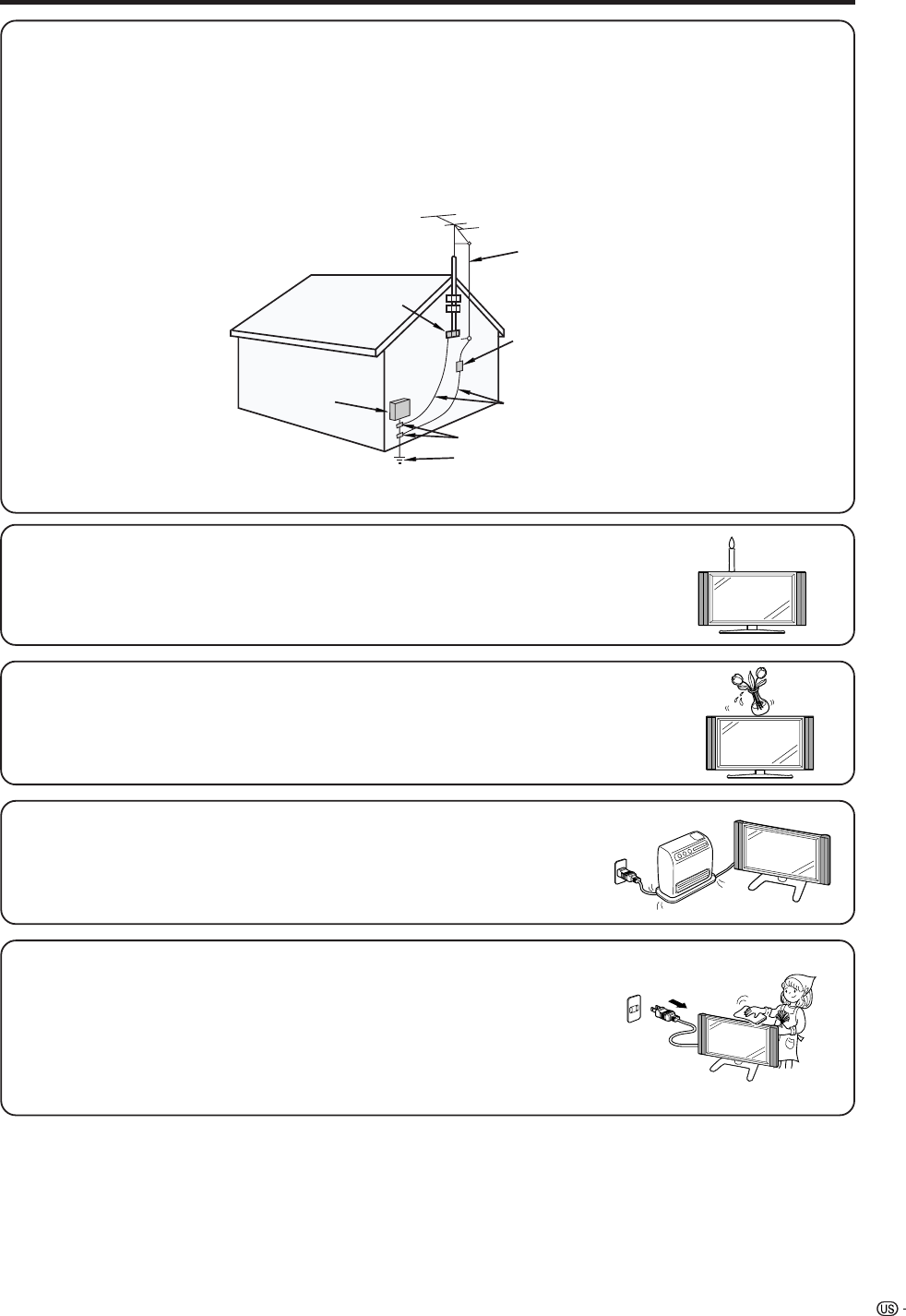 US -