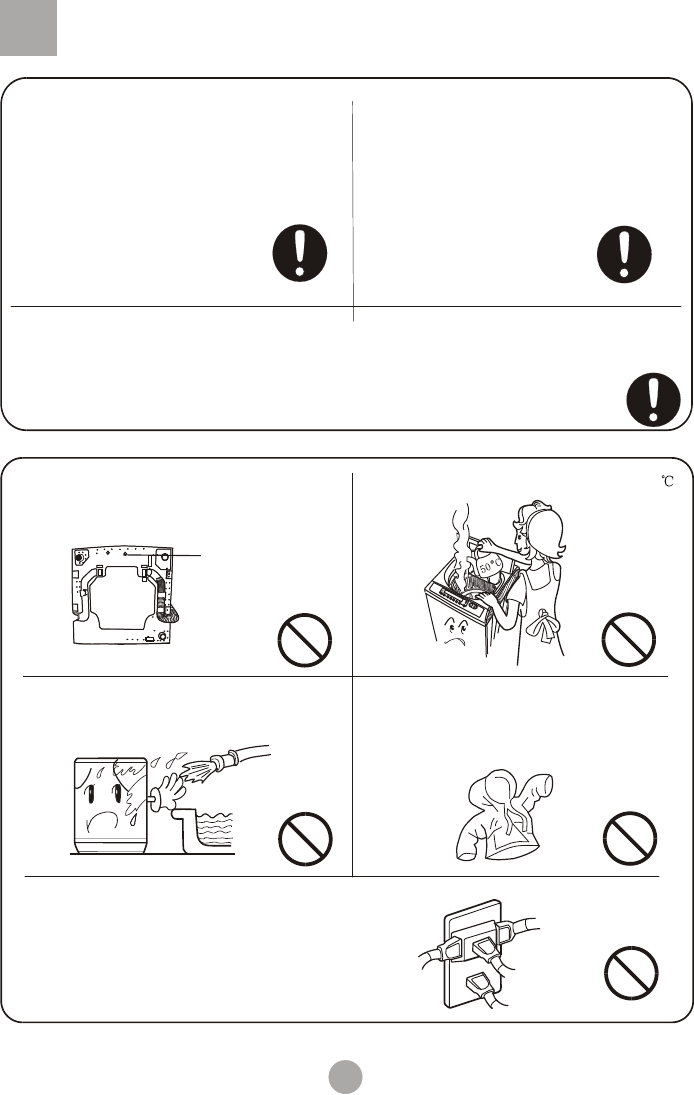 ℃

50℃