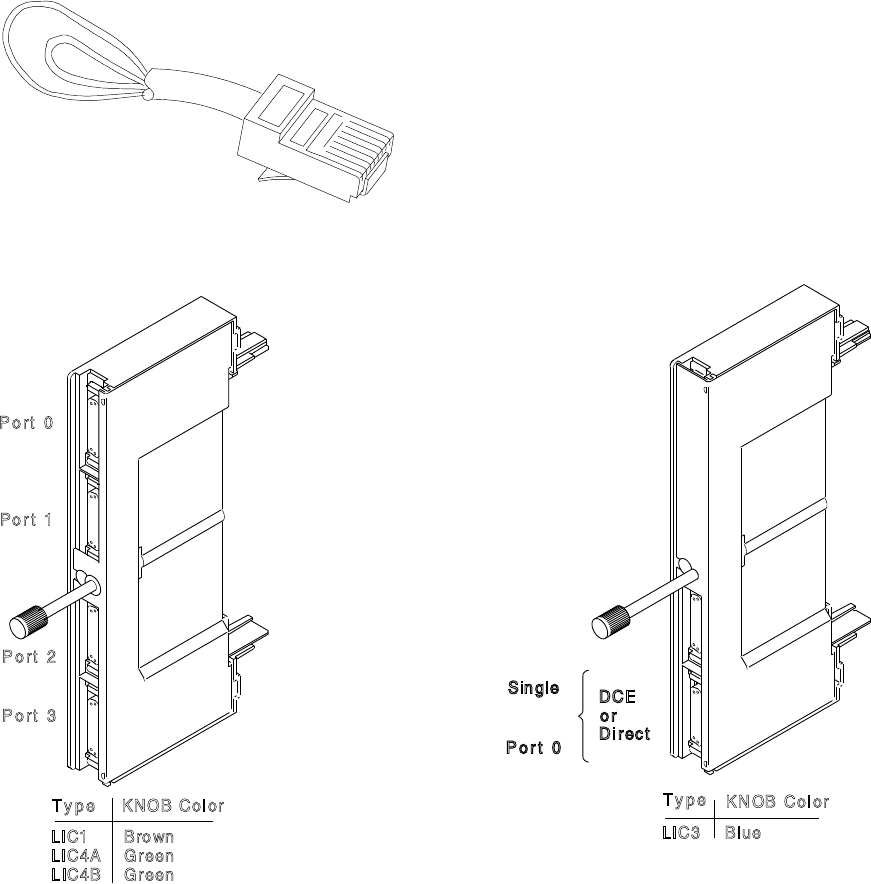 Port 0

Port 1

Port 2

Port 3

| Type | KNOB Color |
|---|---|
| LIC1 | Brown |
| LIC4A | Green |
| LIC4B | Green |

Single

Port 0

DCE or Direct

| Type | KNOB Color |
|---|---|
| LIC3 | Blue |