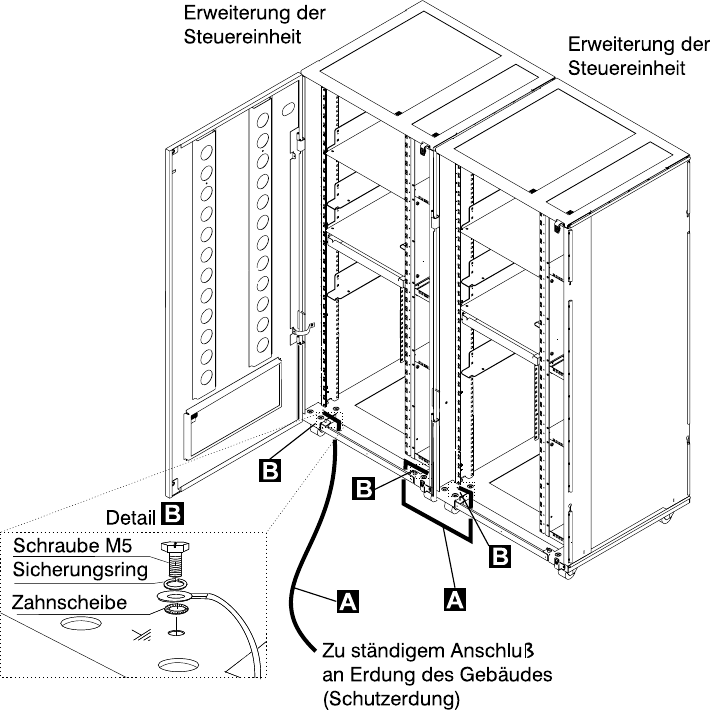 Erweiterung der Steuereinheit

Erweiterung der Steuereinheit

B

B

B

Detail B

Schraube M5

Sicherungsring

Zahnscheibe

A

A

Zu ständigem Anschluß an Erdung des Gebäudes (Schutzerdung)