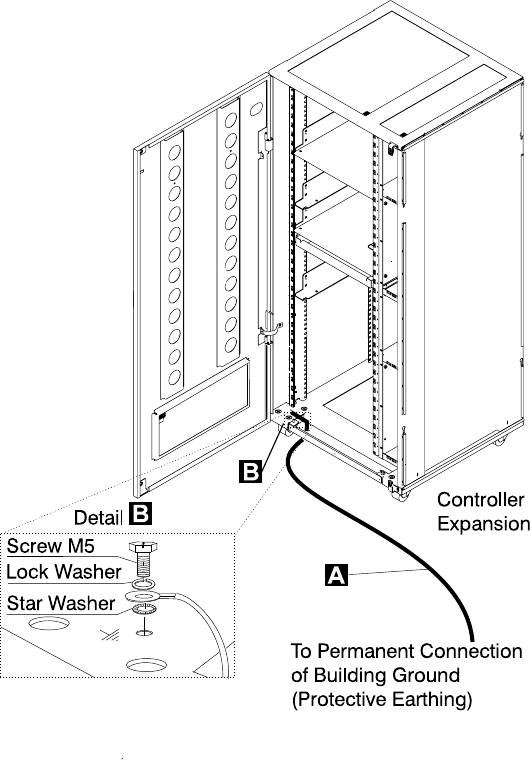 B

Controller Expansion

Detail B

Screw M5

Lock Washer

Star Washer

A

To Permanent Connection of Building Ground (Protective Earthing)