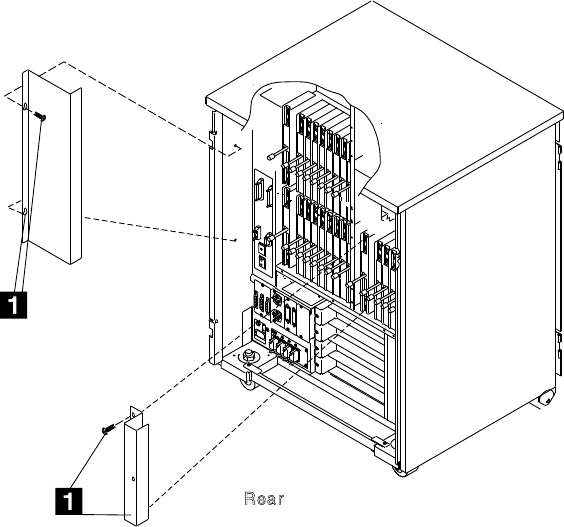 1

1

Rear