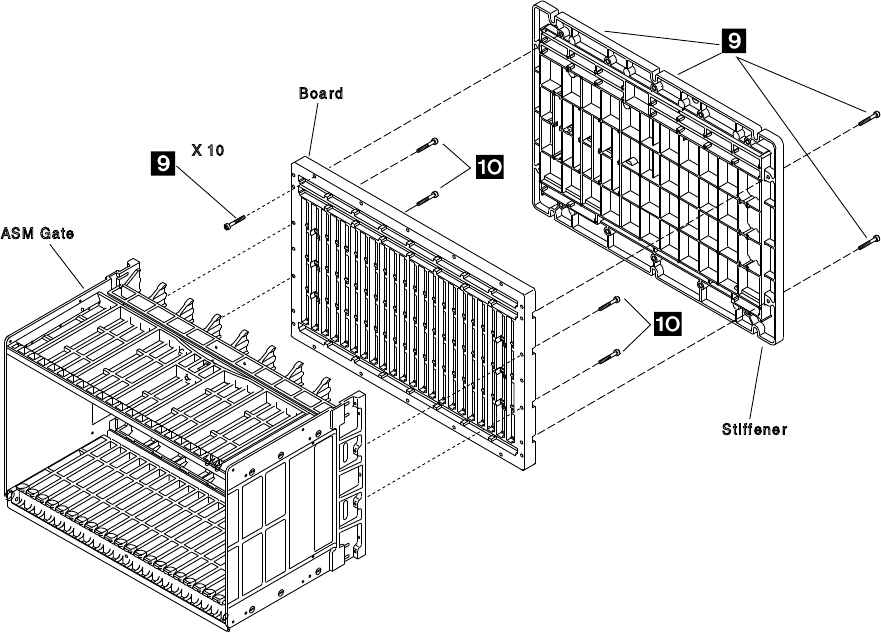 9

Board

X 10

9

10

ASM Gate

10

Stiffener