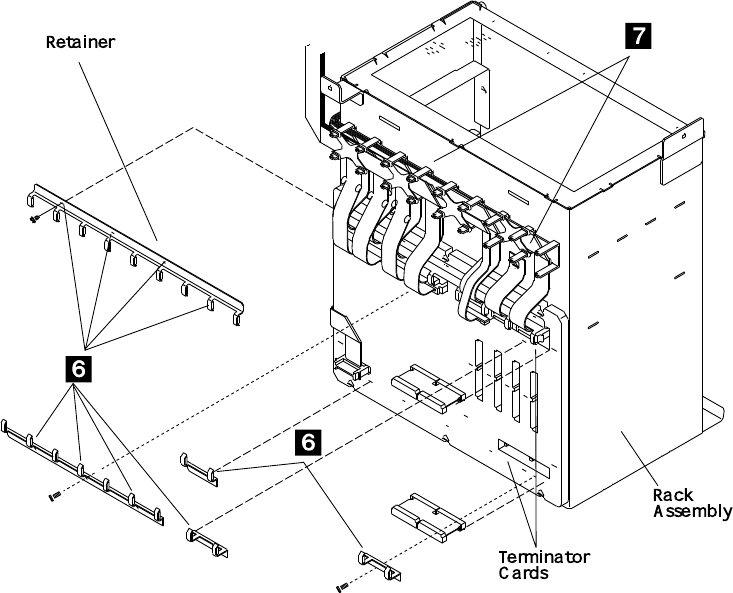 Retainer

7

6

6

Rack Assembly

Terminator Cards