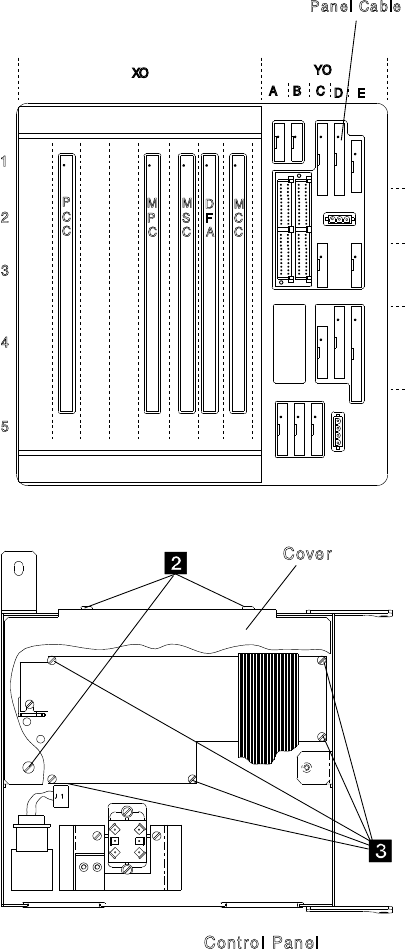 Panel Cable

XO

YO

A B C D E

1

2

3

4

5

PCC

MPC

MSC

DFA

MCC

2

Cover

J1

3

Control Panel