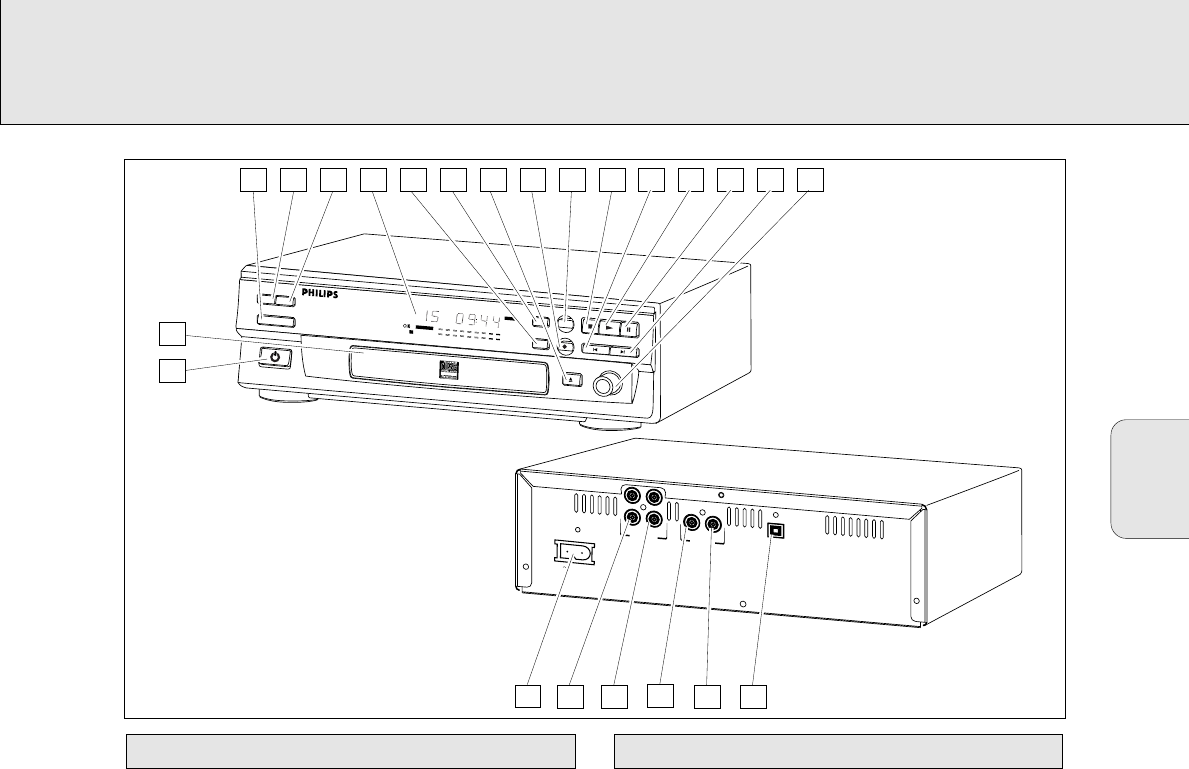 PHILIPS

15 09:44