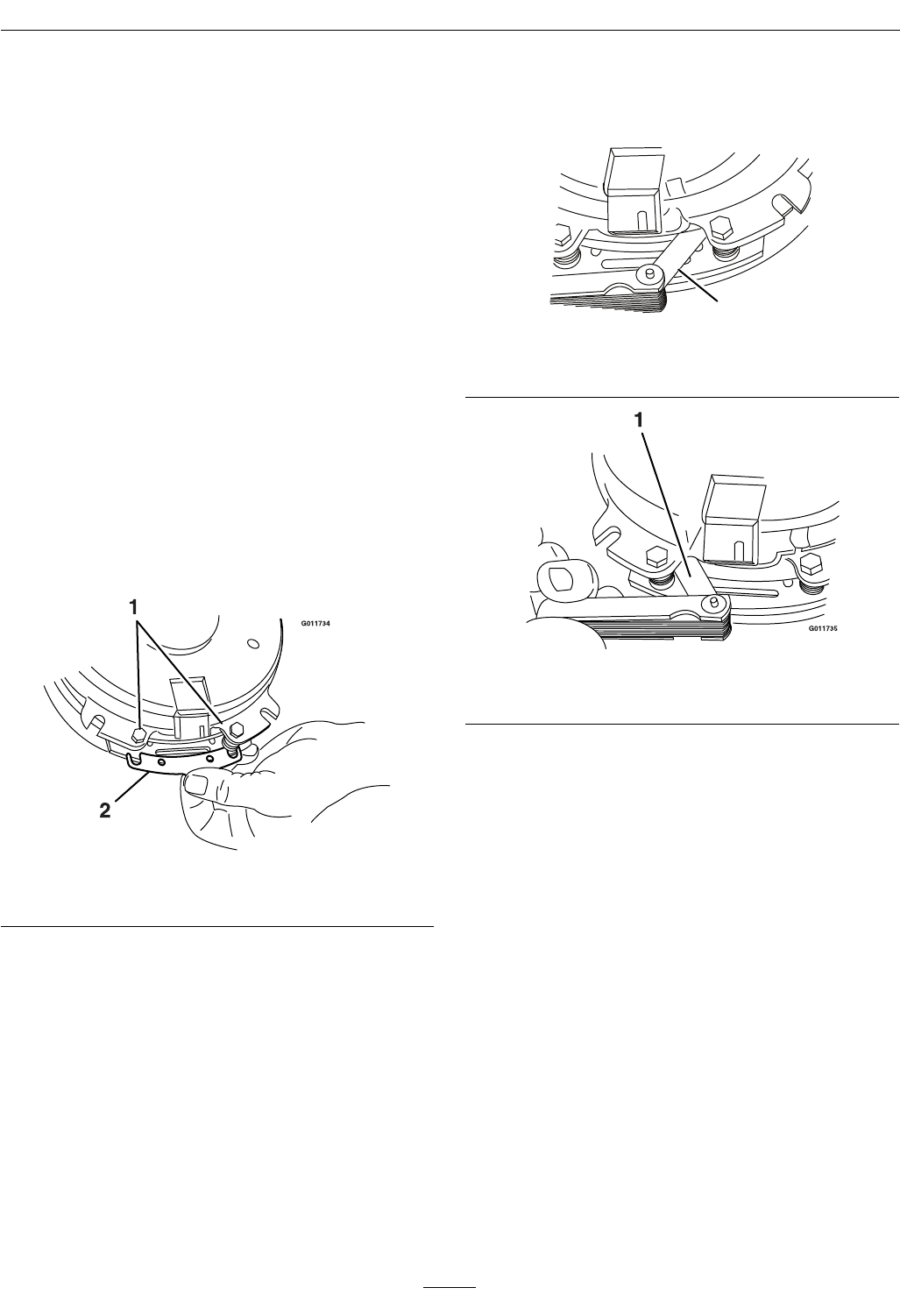 1

G011734

2

1

G011735